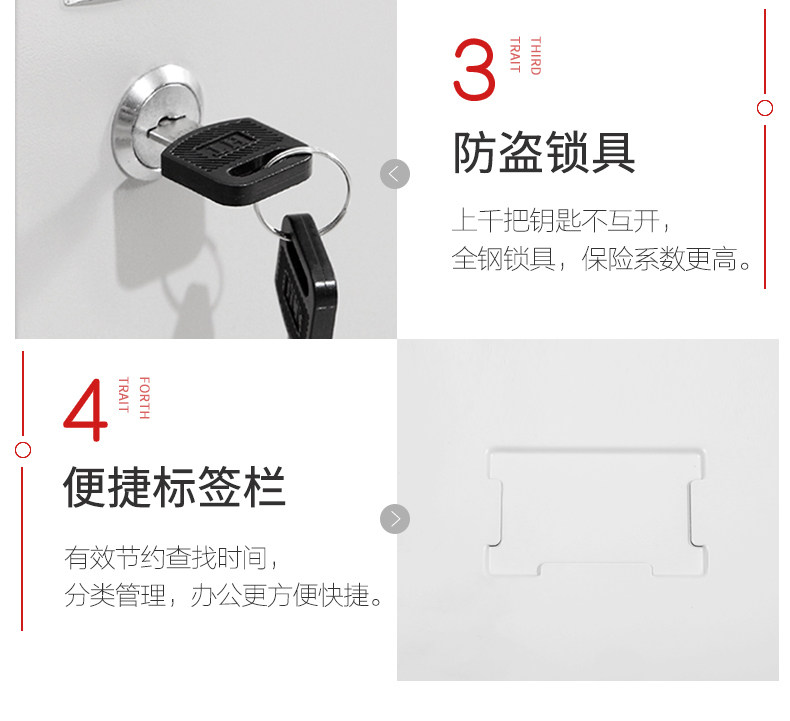 3 THIRD TRAIT

防盗锁具

上千把钥匙不互开，
全钢锁具，保险系数更高。

4 FORTH TRAIT

便捷标签栏

有效节约查找时间，
分类管理，办公更方便快捷。