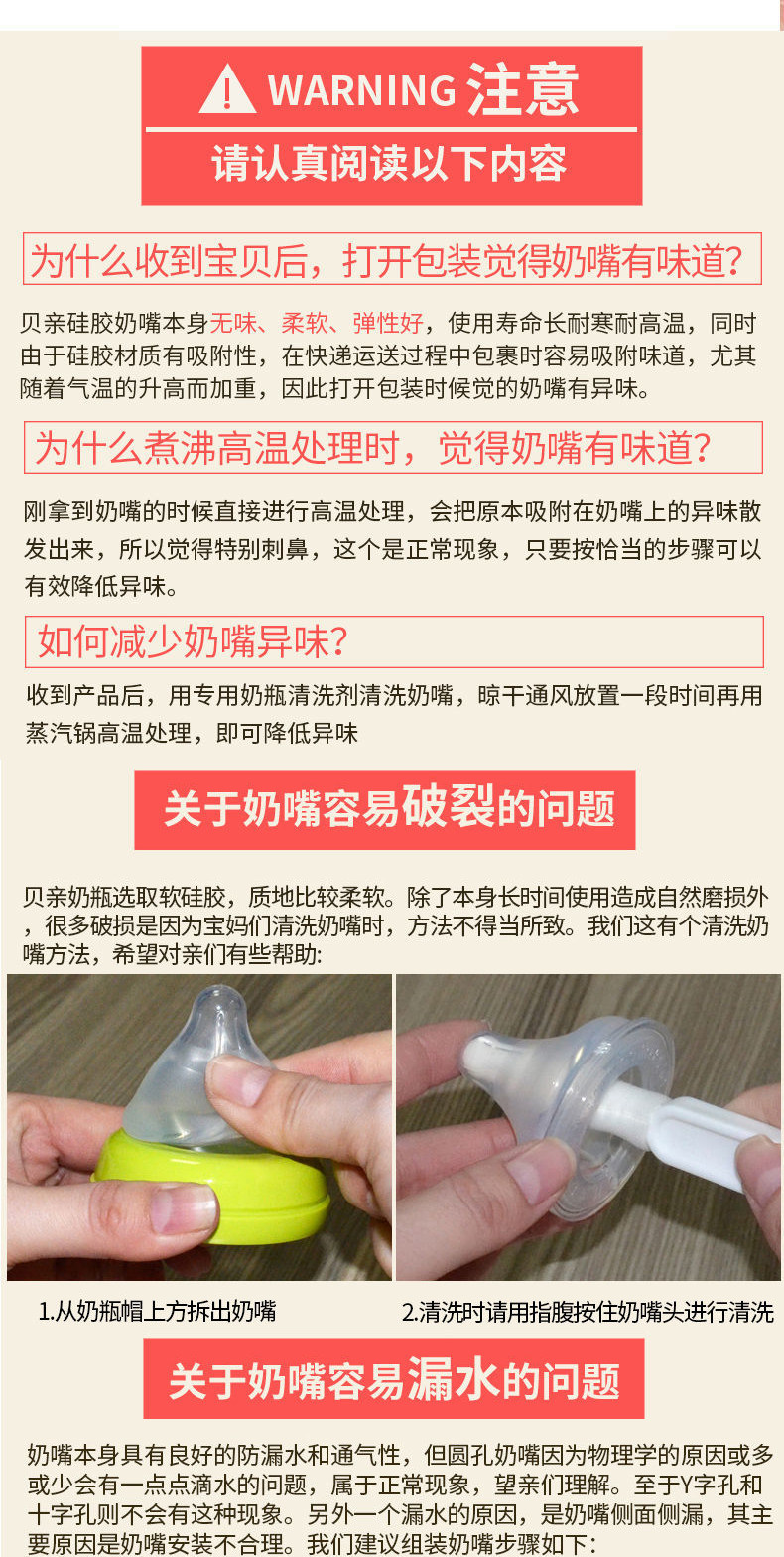 WARNING 注意

请认真阅读以下内容

为什么收到宝贝后，打开包装觉得奶嘴有味道?

贝亲硅胶奶嘴本身无味、柔软、弹性好，使用寿命长耐寒耐高温，同时由于硅胶材质有吸附性，在快递运送过程中包裹时容易吸附味道，尤其随着气温的升高而加重，因此打开包装时候觉的奶嘴有异味。

为什么煮沸高温处理时，觉得奶嘴有味道?

刚拿到奶嘴的时候直接进行高温处理，会把原本吸附在奶嘴上的异味散发出来，所以觉得特别刺鼻，这个是正常现象，只要按恰当的步骤可以有效降低异味。

如何减少奶嘴异味?

收到产品后，用专用奶瓶清洗剂清洗奶嘴，晾干通风放置一段时间再用蒸汽锅高温处理，即可降低异味

关于奶嘴容易破裂的问题

贝亲奶瓶选取软硅胶，质地比较柔软。除了本身长时间使用造成自然磨损外，很多破损是因为宝妈们清洗奶嘴时，方法不得当所致。我们这有个清洗奶嘴方法，希望对亲们有些帮助:

1.从奶瓶帽上方拆出奶嘴

2.清洗时请用指腹按住奶嘴头进行清洗

关于奶嘴容易漏水的问题

奶嘴本身具有良好的防漏水和通气性，但圆孔奶嘴因为物理学的原因或多或少会有一点点滴水的问题，属于正常现象，望亲们理解。至于Y字孔和十字孔则不会有这种现象。另外一个漏水的原因，是奶嘴侧面侧漏，其主要原因是奶嘴安装不合理。我们建议组装奶嘴步骤如下: