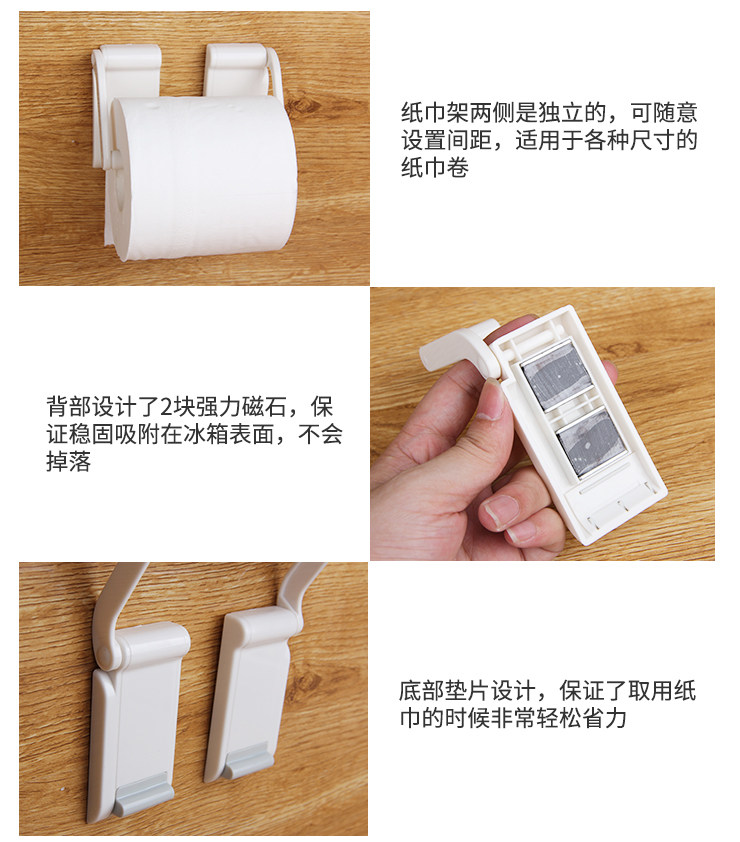 纸巾架两侧是独立的，可随意设置间距，适用于各种尺寸的纸巾卷

背部设计了2块强力磁石，保证稳固吸附在冰箱表面，不会掉落

底部垫片设计，保证了取用纸巾的时候非常轻松省力