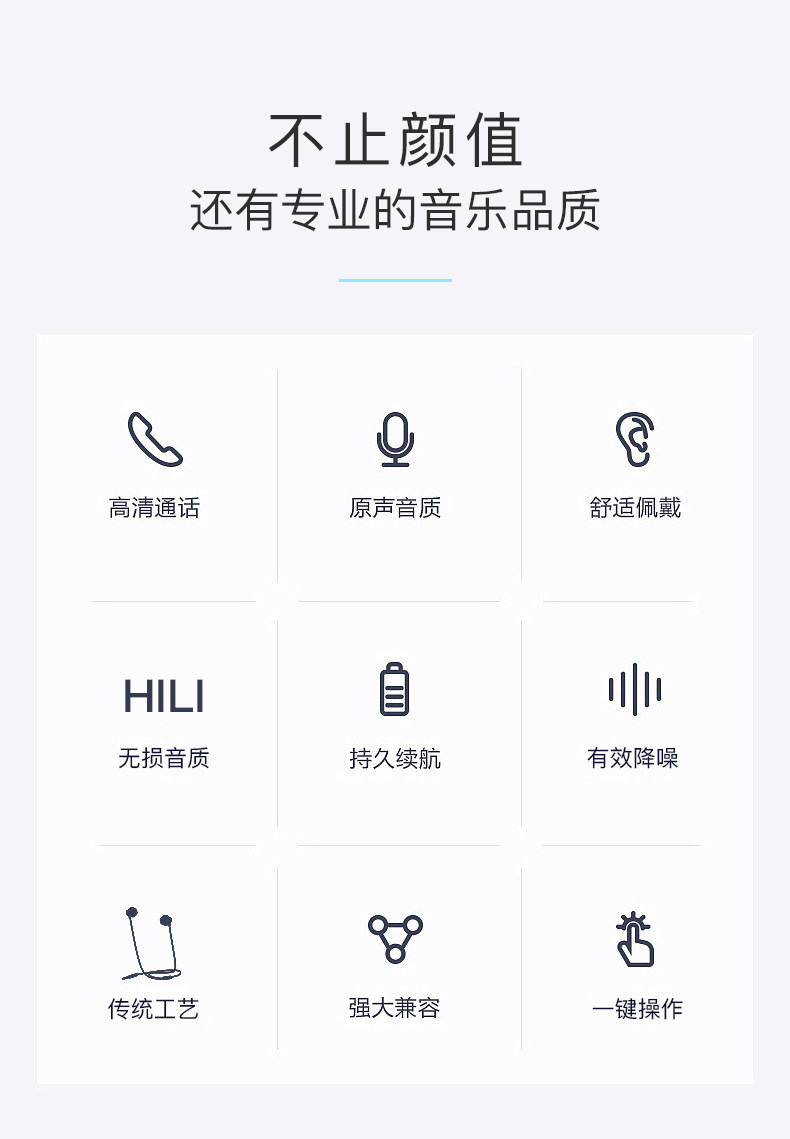 不止颜值
还有专业的音乐品质

高清通话

原声音质

舒适佩戴

HILI

无损音质

持久续航

有效降噪

传统工艺

强大兼容

一键操作