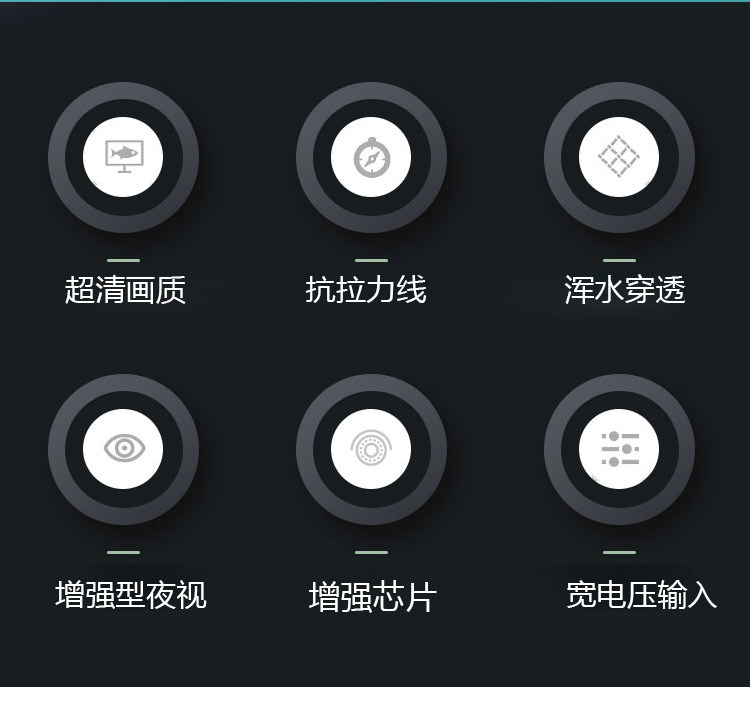 超清画质

抗拉力线

浑水穿透

增强型夜视

增强芯片

宽电压输入