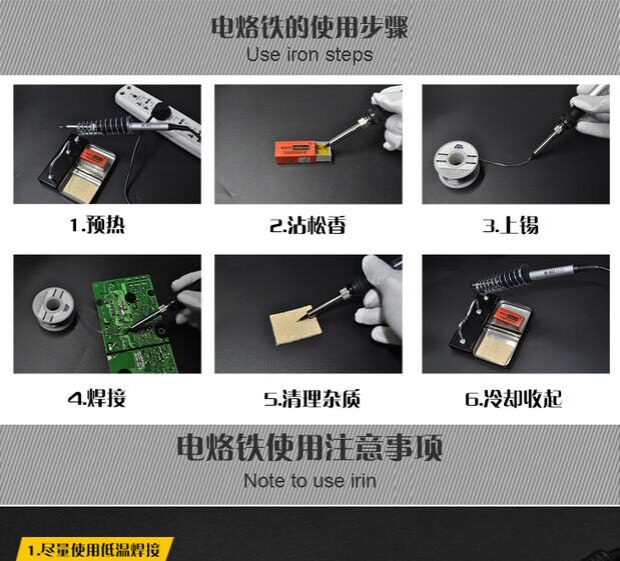 电烙铁的使用步骤
Use iron steps

1.预热

2.沾松香

3.上锡

4.焊接

5.清理杂质

6.冷却收起

电烙铁使用注意事项
Note to use irin

1.尽量使用低温焊接