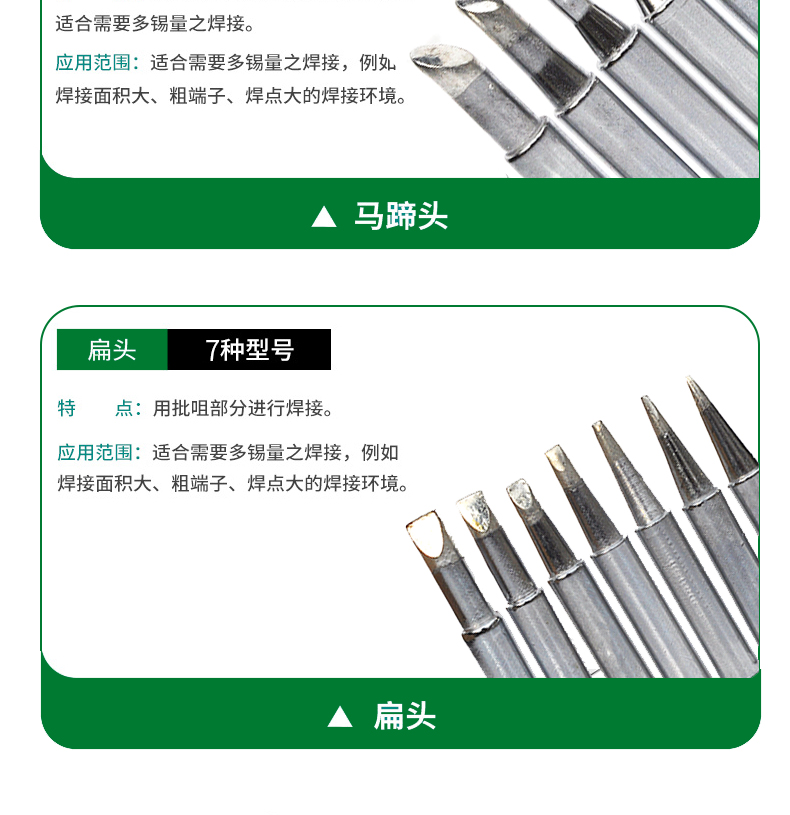 适合需要多锡量之焊接。

应用范围：适合需要多锡量之焊接，例如焊接面积大、粗端子、焊点大的焊接环境。

▲ 马蹄头

扁头 7种型号

特　点：用批咀部分进行焊接。

应用范围：适合需要多锡量之焊接，例如焊接面积大、粗端子、焊点大的焊接环境。

▲ 扁头