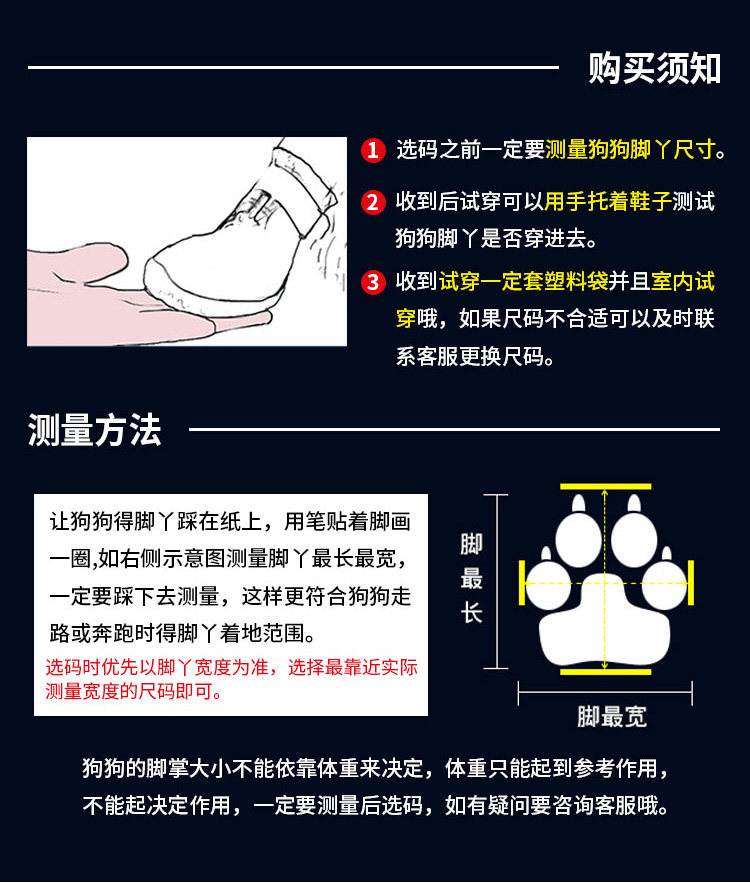 购买须知

1 选码之前一定要测量狗狗脚丫尺寸。

2 收到后试穿可以用手托着鞋子测试狗狗脚丫是否穿进去。

3 收到试穿一定套塑料袋并且室内试穿哦，如果尺码不合适可以及时联系客服更换尺码。

测量方法

让狗狗得脚丫踩在纸上，用笔贴着脚画一圈,如右侧示意图测量脚丫最长最宽，一定要踩下去测量，这样更符合狗狗走路或奔跑时得脚丫着地范围。

选码时优先以脚丫宽度为准，选择最靠近实际测量宽度的尺码即可。

脚最长

脚最宽

狗狗的脚掌大小不能依靠体重来决定，体重只能起到参考作用，不能起决定作用，一定要测量后选码，如有疑问要咨询客服哦。