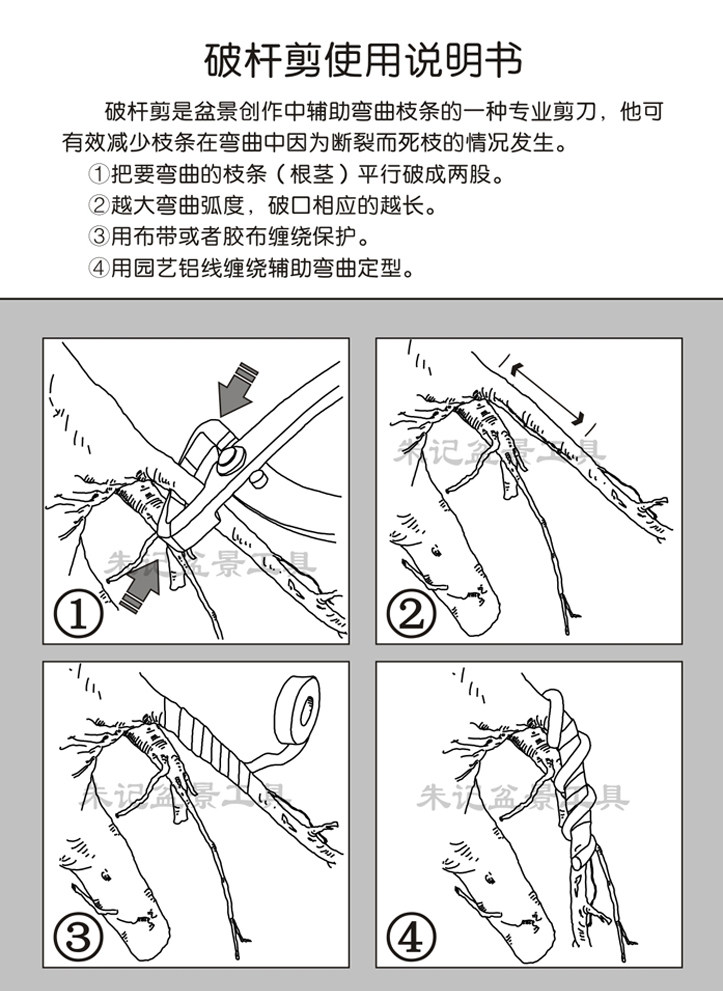 破杆剪使用说明书

破杆剪是盆景创作中辅助弯曲枝条的一种专业剪刀，他可有效减少枝条在弯曲中因为断裂而死枝的情况发生。

①把要弯曲的枝条（根茎）平行破成两股。

②越大弯曲弧度，破口相应的越长。

③用布带或者胶布缠绕保护。

④用园艺铝线缠绕辅助弯曲定型。

朱记盆景工具

①

朱记盆景工具

②

朱记盆景工具

③

朱记盆景工具

④