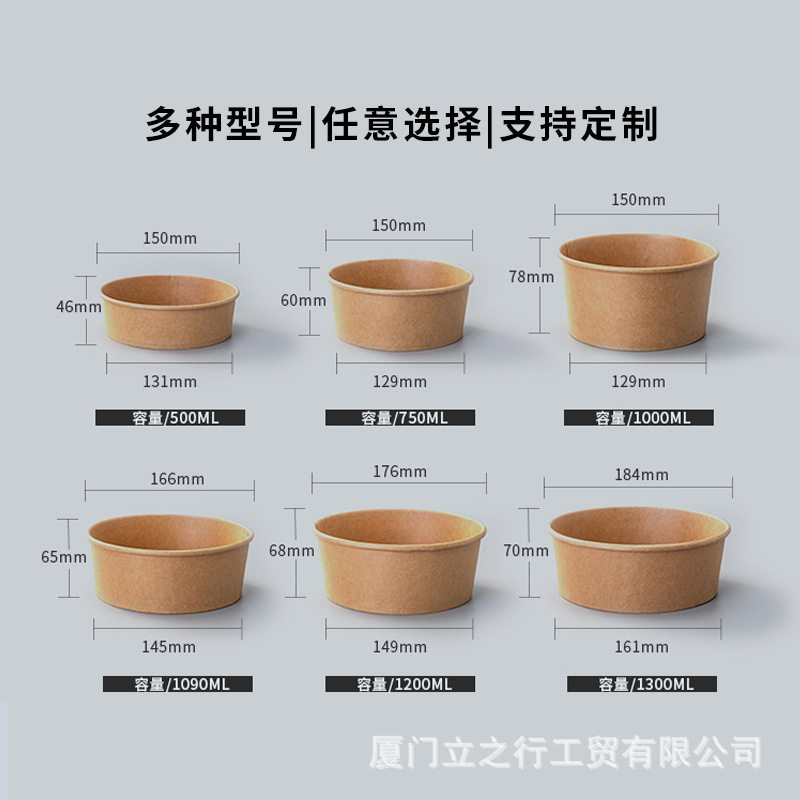 多种型号|任意选择|支持定制

150mm
46mm
131mm
容量/500ML

150mm
60mm
129mm
容量/750ML

150mm
78mm
129mm
容量/1000ML

166mm
65mm
145mm
容量/1090ML

176mm
68mm
149mm
容量/1200ML

184mm
70mm
161mm
容量/1300ML

厦门立之行工贸有限公司