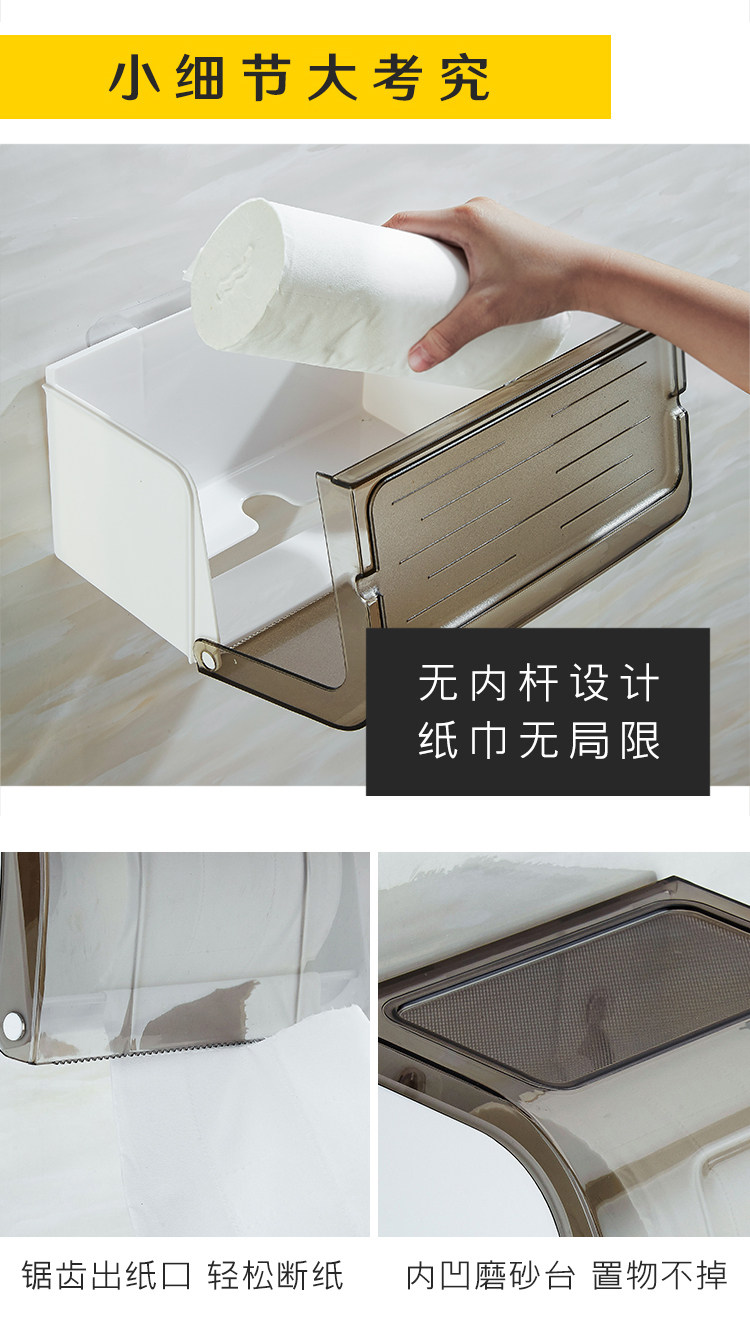 小细节大考究

无内杆设计
纸巾无局限

锯齿出纸口 轻松断纸

内凹磨砂台 置物不掉