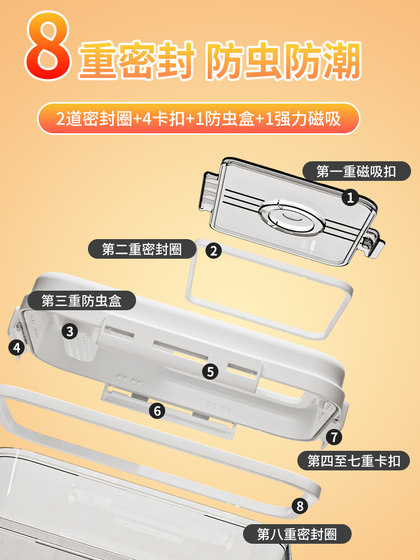 8 重密封 防虫防潮

2道密封圈+4卡扣+1防虫盒+1强力磁吸

第一重磁吸扣
1

第二重密封圈
2

第三重防虫盒
3

4

5

6

7

第四至七重卡扣

8

第八重密封圈