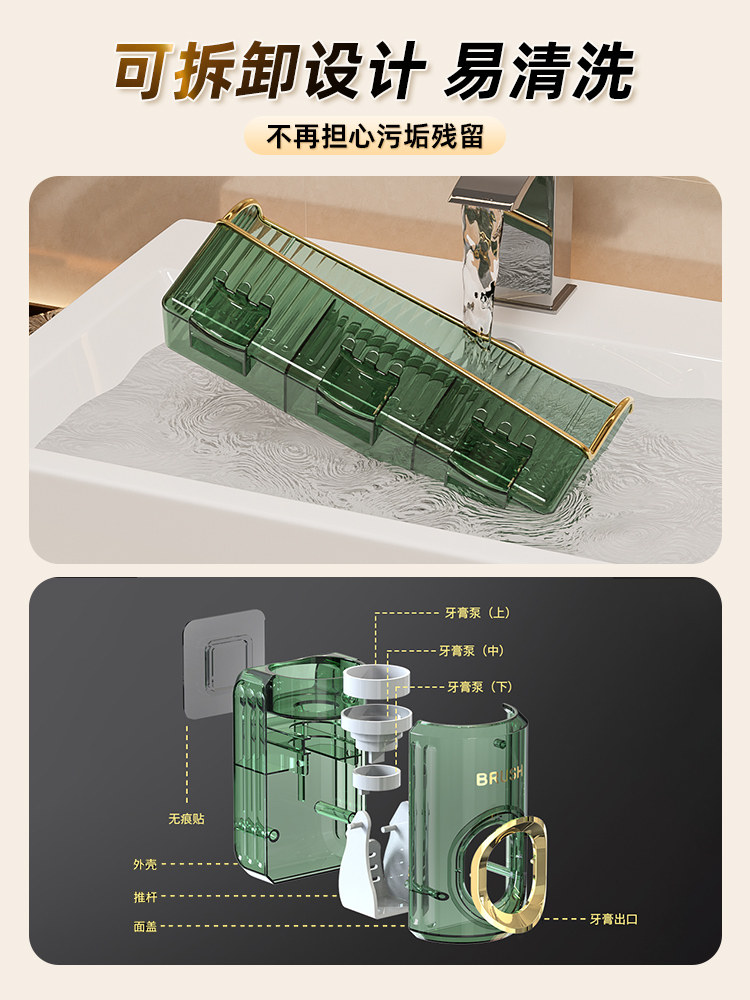 可拆卸设计 易清洗

不再担心污垢残留

牙膏泵（上）
牙膏泵（中）
牙膏泵（下）

BRUSH

无痕贴
外壳
推杆
面盖
牙膏出口