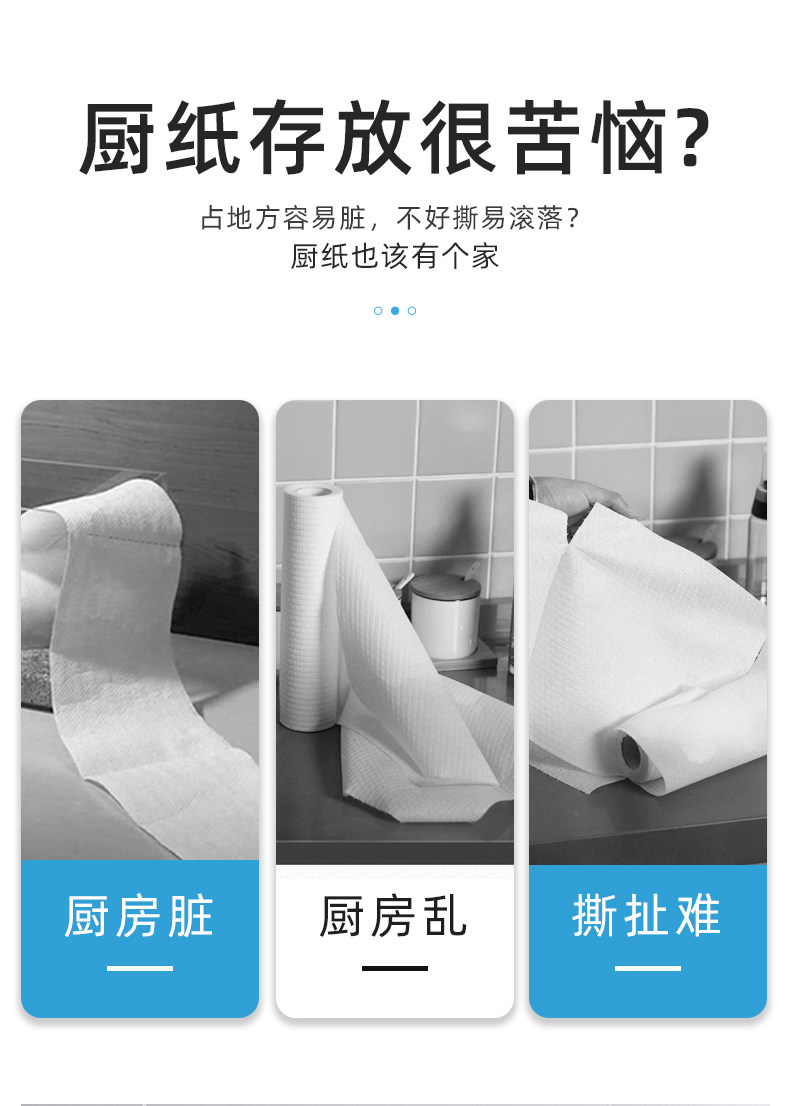 厨纸存放很苦恼?

占地方容易脏，不好撕易滚落?
厨纸也该有个家

厨房脏

厨房乱

撕扯难