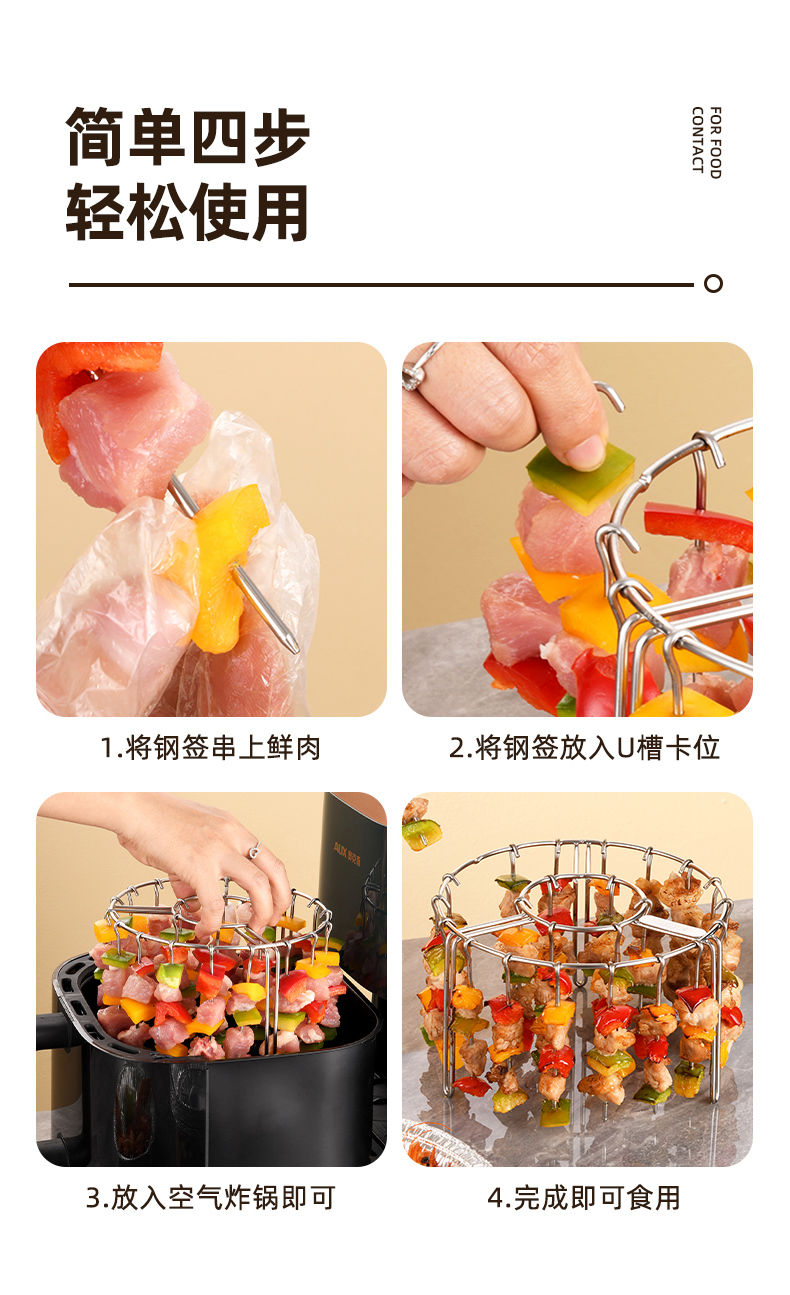 简单四步
轻松使用

FOR FOOD
CONTACT

1.将钢签串上鲜肉

2.将钢签放入U槽卡位

AUX 奥克斯

3.放入空气炸锅即可

4.完成即可食用