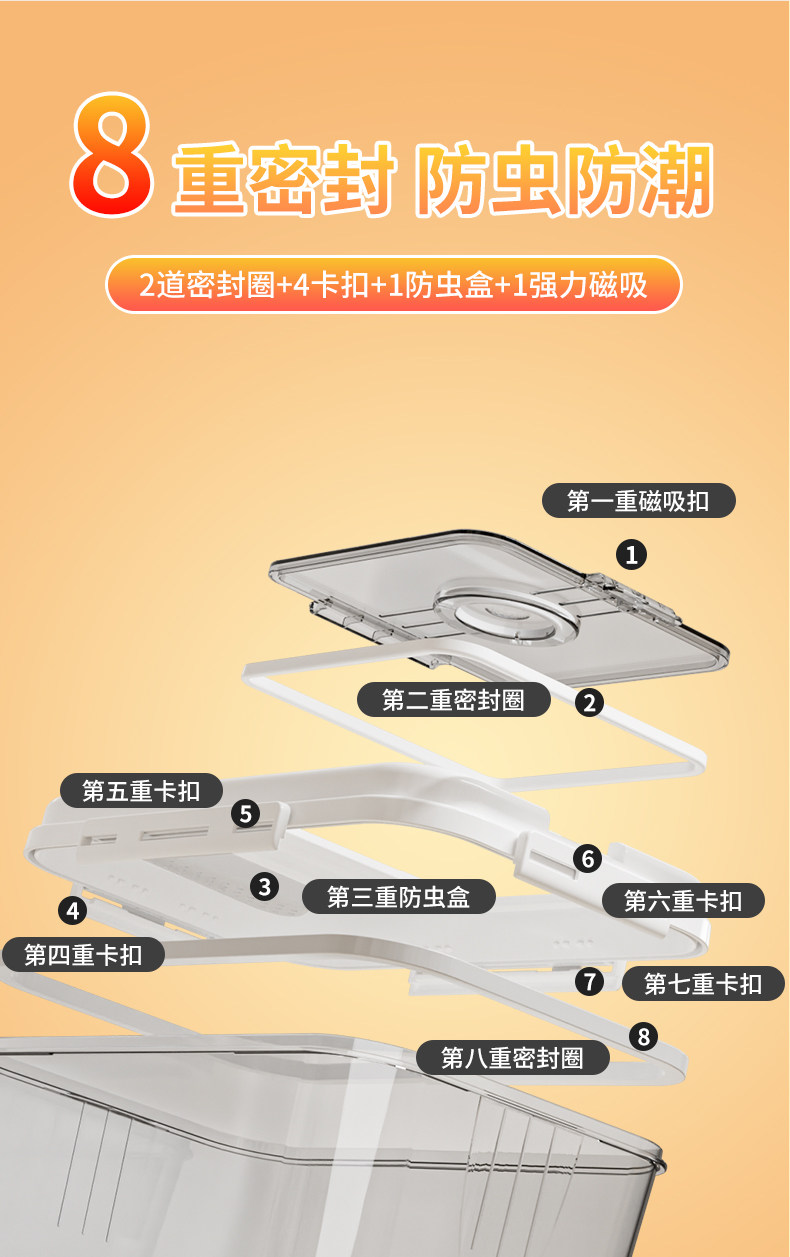 8 重密封 防虫防潮

2道密封圈+4卡扣+1防虫盒+1强力磁吸

第一重磁吸扣
1
第二重密封圈
2
第五重卡扣
5
6
3
第三重防虫盒
第六重卡扣
4
第四重卡扣
7
第七重卡扣
8
第八重密封圈