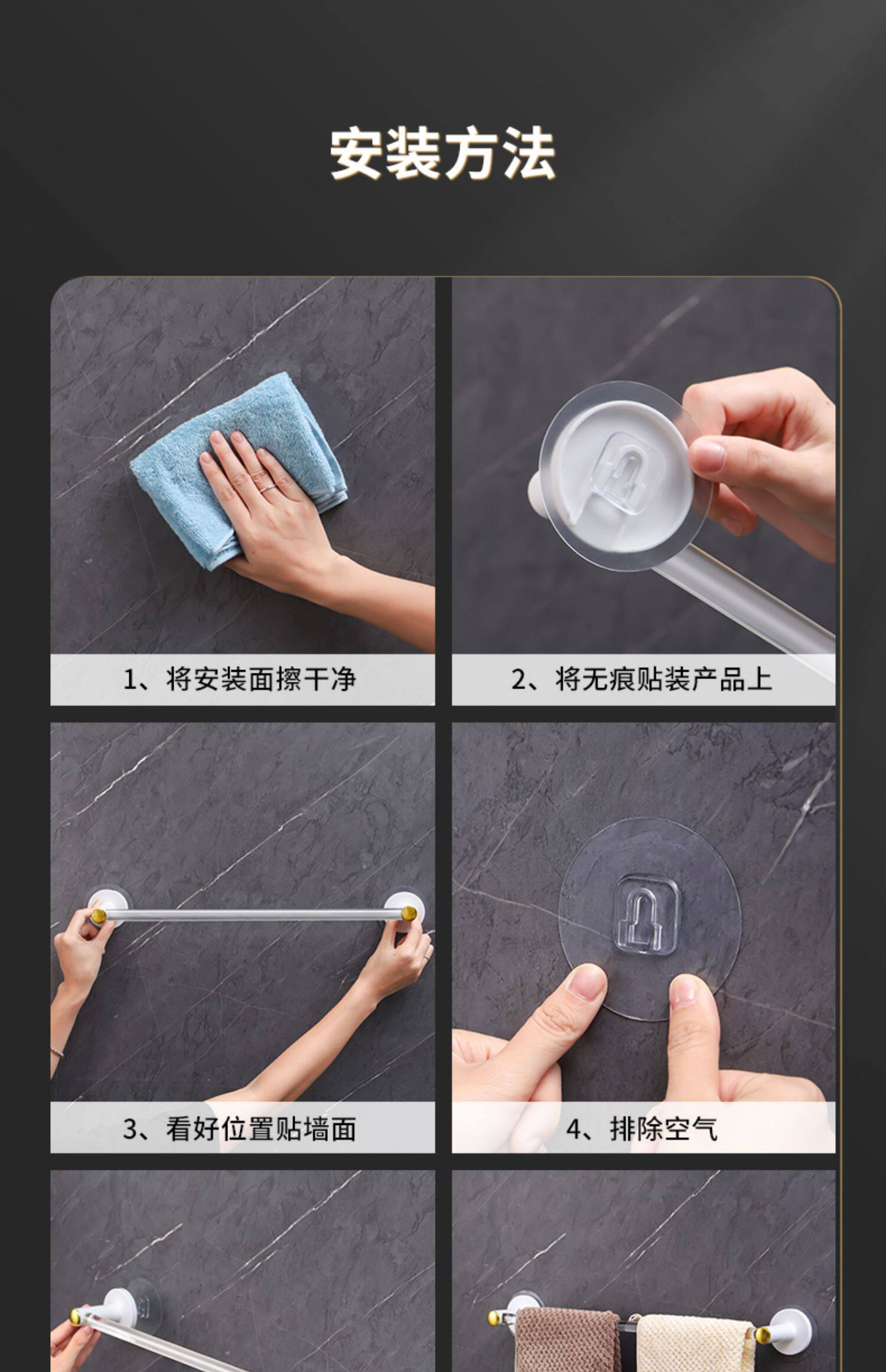 安装方法

1、将安装面擦干净

2、将无痕贴装产品上

3、看好位置贴墙面

4、排除空气