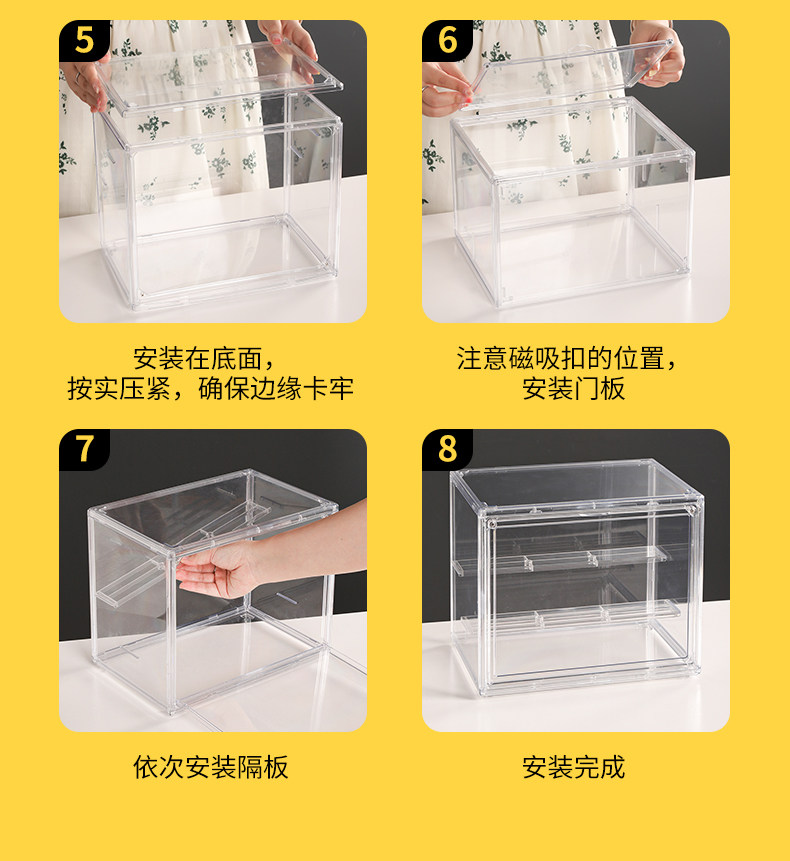 5

安装在底面，
按实压紧，确保边缘卡牢

6

注意磁吸扣的位置，
安装门板

7

依次安装隔板

8

安装完成