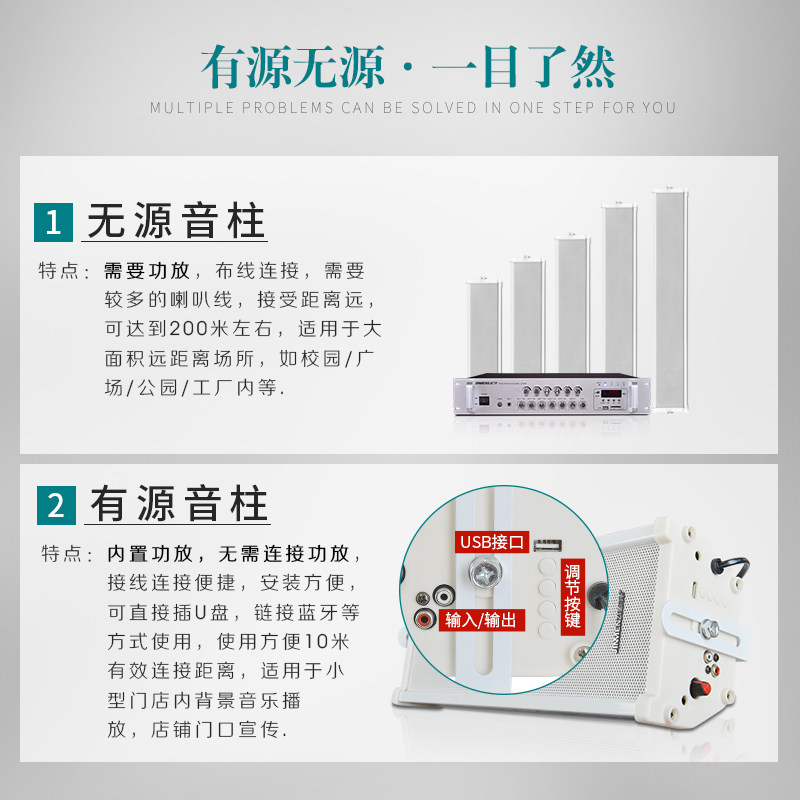 有源无源·一目了然
MULTIPLE PROBLEMS CAN BE SOLVED IN ONE STEP FOR YOU

1 无源音柱

特点：需要功放，布线连接，需要较多的喇叭线，接受距离远，可达到200米左右，适用于大面积远距离场所，如校园/广场/公园/工厂内等.

2 有源音柱

特点：内置功放，无需连接功放，接线连接便捷，安装方便，可直接插U盘，链接蓝牙等方式使用，使用方便10米有效连接距离，适用于小型门店内背景音乐播放，店铺门口宣传.

USB接口
调节按键
输入/输出