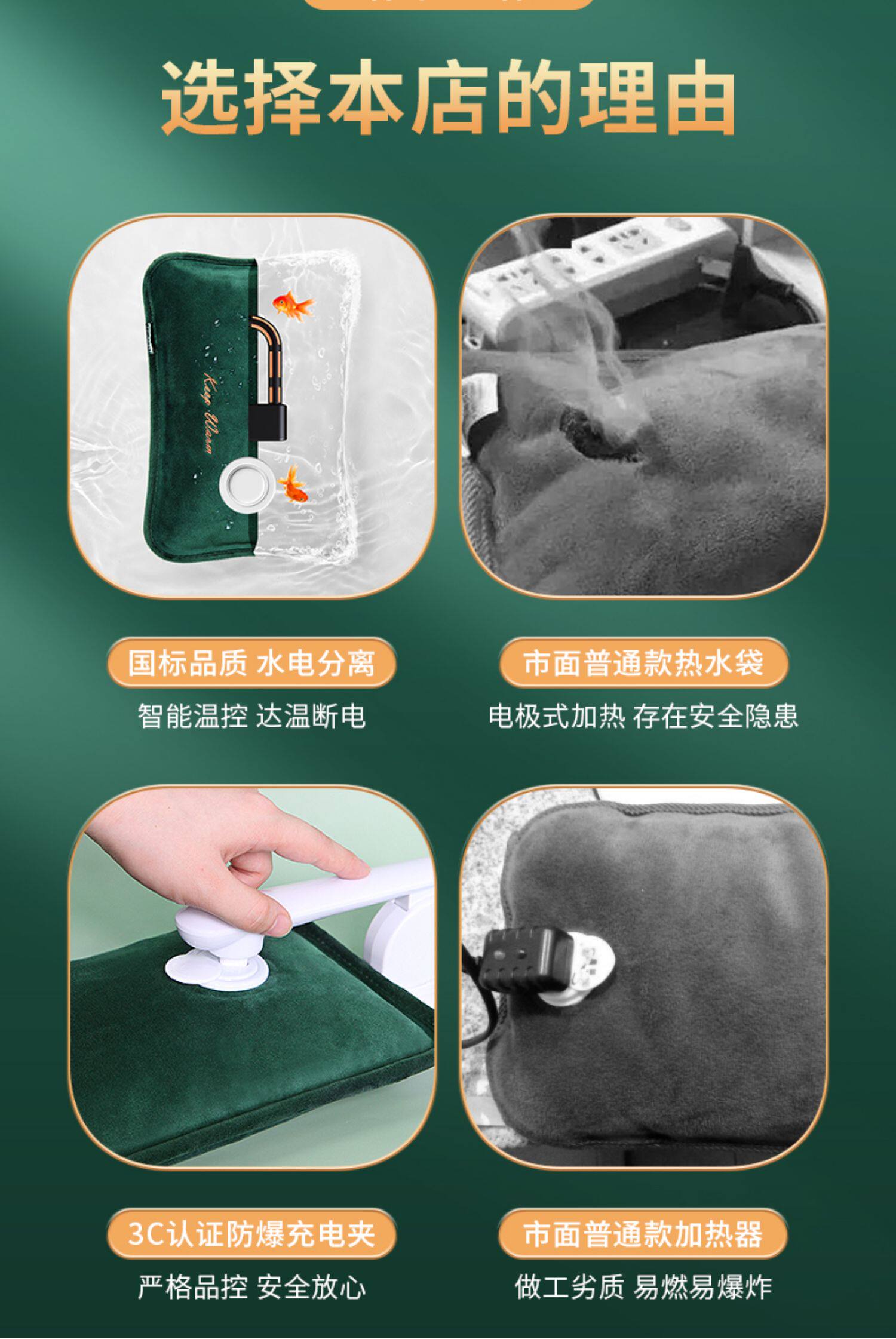 选择本店的理由

Keep Warm

国标品质 水电分离
智能温控 达温断电

市面普通款热水袋
电极式加热 存在安全隐患

3C认证防爆充电夹
严格品控 安全放心

市面普通款加热器
做工劣质 易燃易爆炸