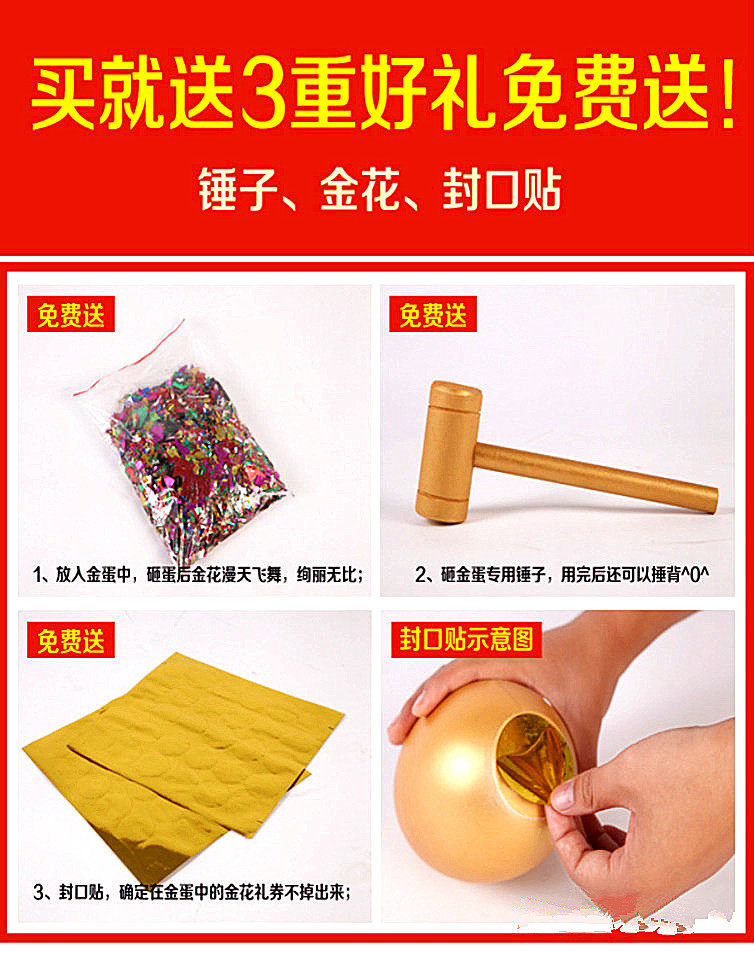 买就送3重好礼免费送!

锤子、金花、封口贴

免费送

1、放入金蛋中，砸蛋后金花漫天飞舞，绚丽无比；

免费送

2、砸金蛋专用锤子，用完后还可以捶背^0^

免费送

3、封口贴，确定在金蛋中的金花礼券不掉出来；

封口贴示意图