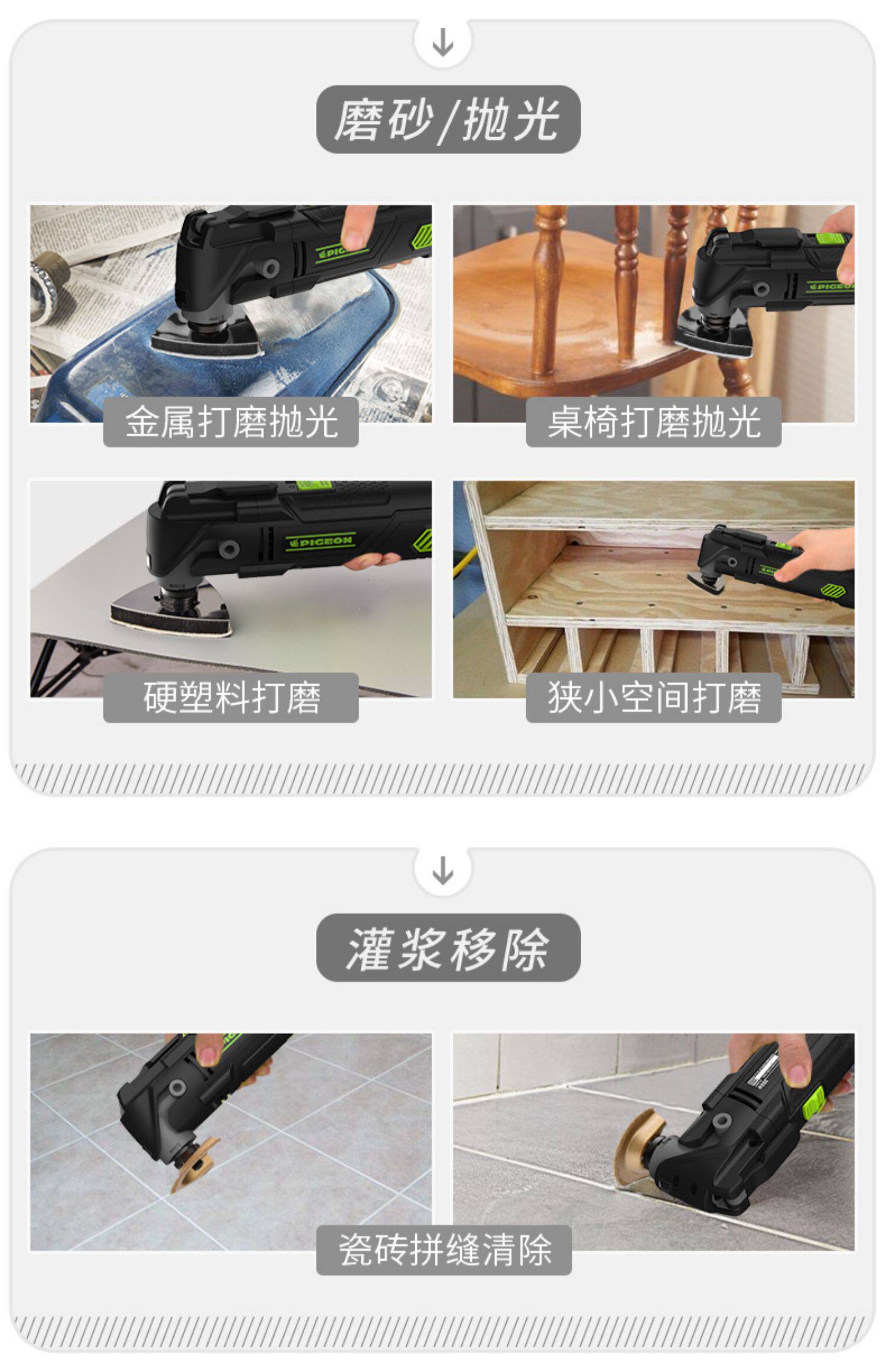 磨砂/抛光

EPIGEON

金属打磨抛光

EPIGEON

桌椅打磨抛光

EPIGEON

硬塑料打磨

狭小空间打磨

灌浆移除

瓷砖拼缝清除