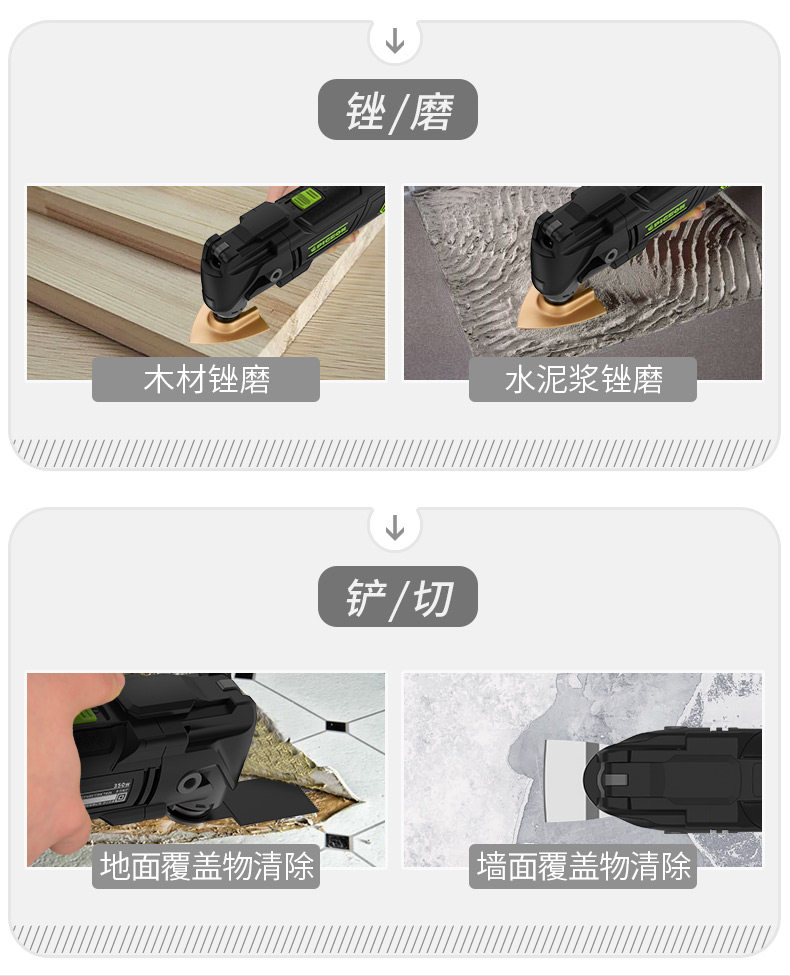 锉/磨

木材锉磨

水泥浆锉磨

铲/切

地面覆盖物清除

墙面覆盖物清除