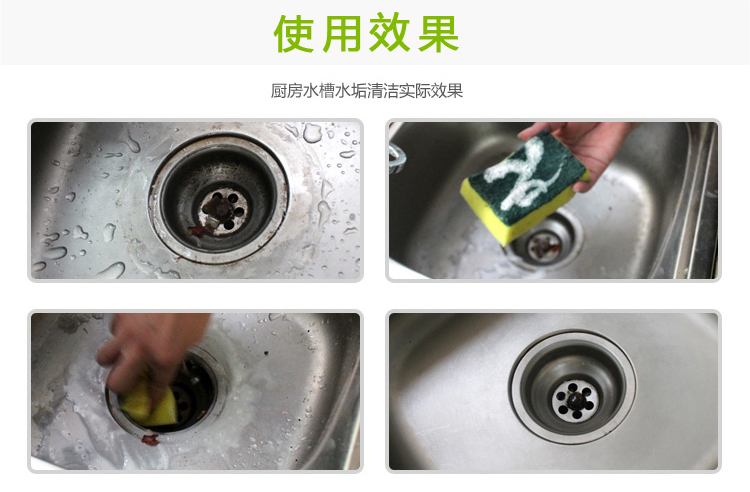 使用效果

厨房水槽水垢清洁实际效果