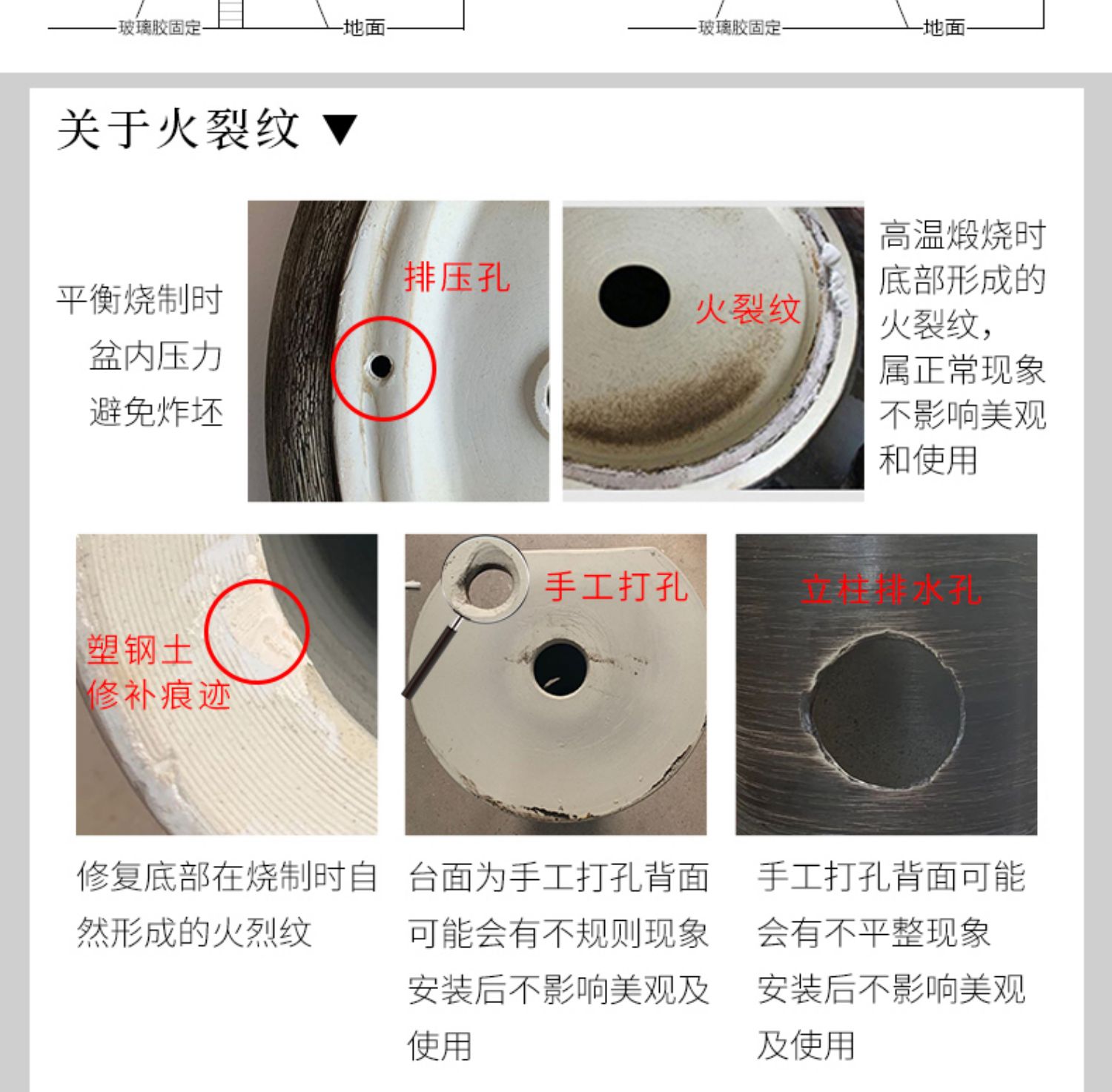 玻璃胶固定

地面

玻璃胶固定

地面

关于火裂纹 ▼

平衡烧制时
盆内压力
避免炸坯

排压孔

火裂纹

高温煅烧时
底部形成的
火裂纹，
属正常现象
不影响美观
和使用

塑钢土
修补痕迹

手工打孔

立柱排水孔

修复底部在烧制时自然形成的火烈纹

台面为手工打孔背面可能会有不规则现象安装后不影响美观及使用

手工打孔背面可能会有不平整现象安装后不影响美观及使用