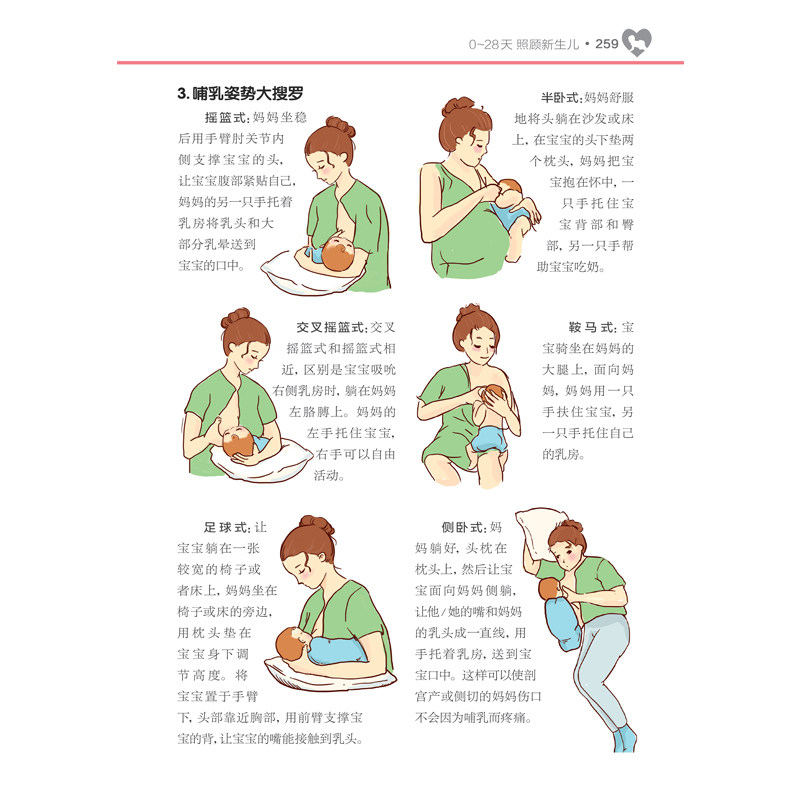 0~28天 照顾新生儿 • 259

3. 哺乳姿势大搜罗

摇篮式：妈妈坐稳后用手臂肘关节内侧支撑宝宝的头，让宝宝腹部紧贴自己，妈妈的另一只手托着乳房将乳头和大部分乳晕送到宝宝的口中。

半卧式：妈妈舒服地将头躺在沙发或床上，在宝宝的头下垫两个枕头，妈妈把宝宝抱在怀中，一只手托住宝宝背部和臀部，另一只手帮助宝宝吃奶。

交叉摇篮式：交叉摇篮式和摇篮式相近，区别是宝宝吸吮右侧乳房时，躺在妈妈左胳膊上。妈妈的左手托住宝宝，右手可以自由活动。

鞍马式：宝宝骑坐在妈妈的大腿上，面向妈妈，妈妈用一只手扶住宝宝，另一只手托住自己的乳房。

足球式：让宝宝躺在一张较宽的椅子或者床上，妈妈坐在椅子或床的旁边，用枕头垫在宝宝身下调节高度。将宝宝置于手臂下，头部靠近胸部，用前臂支撑宝宝的背，让宝宝的嘴能接触到乳头。

侧卧式：妈妈躺好，头枕在枕头上，然后让宝宝面向妈妈侧躺，让他/她的嘴和妈妈的乳头成一直线，用手托着乳房，送到宝宝口中。这样可以使剖宫产或侧切的妈妈伤口不会因为哺乳而疼痛。