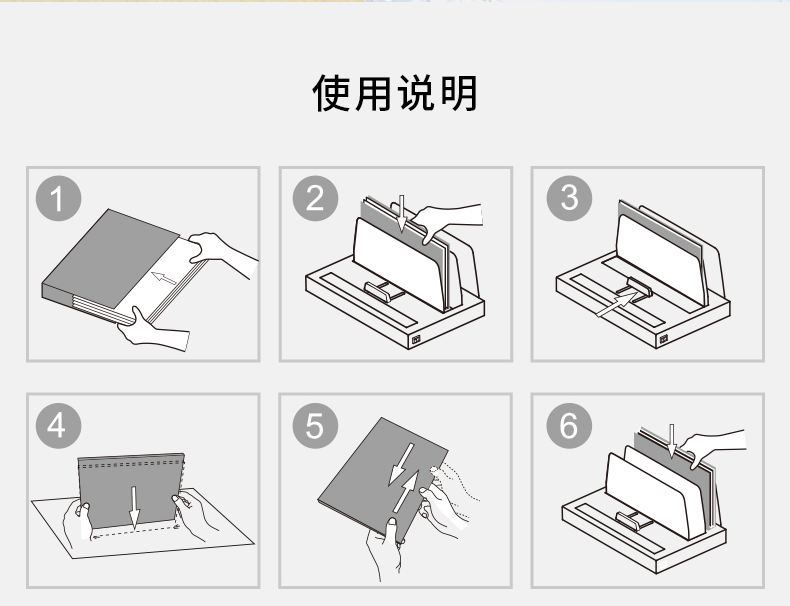 使用说明

1

2

3

4

5

6