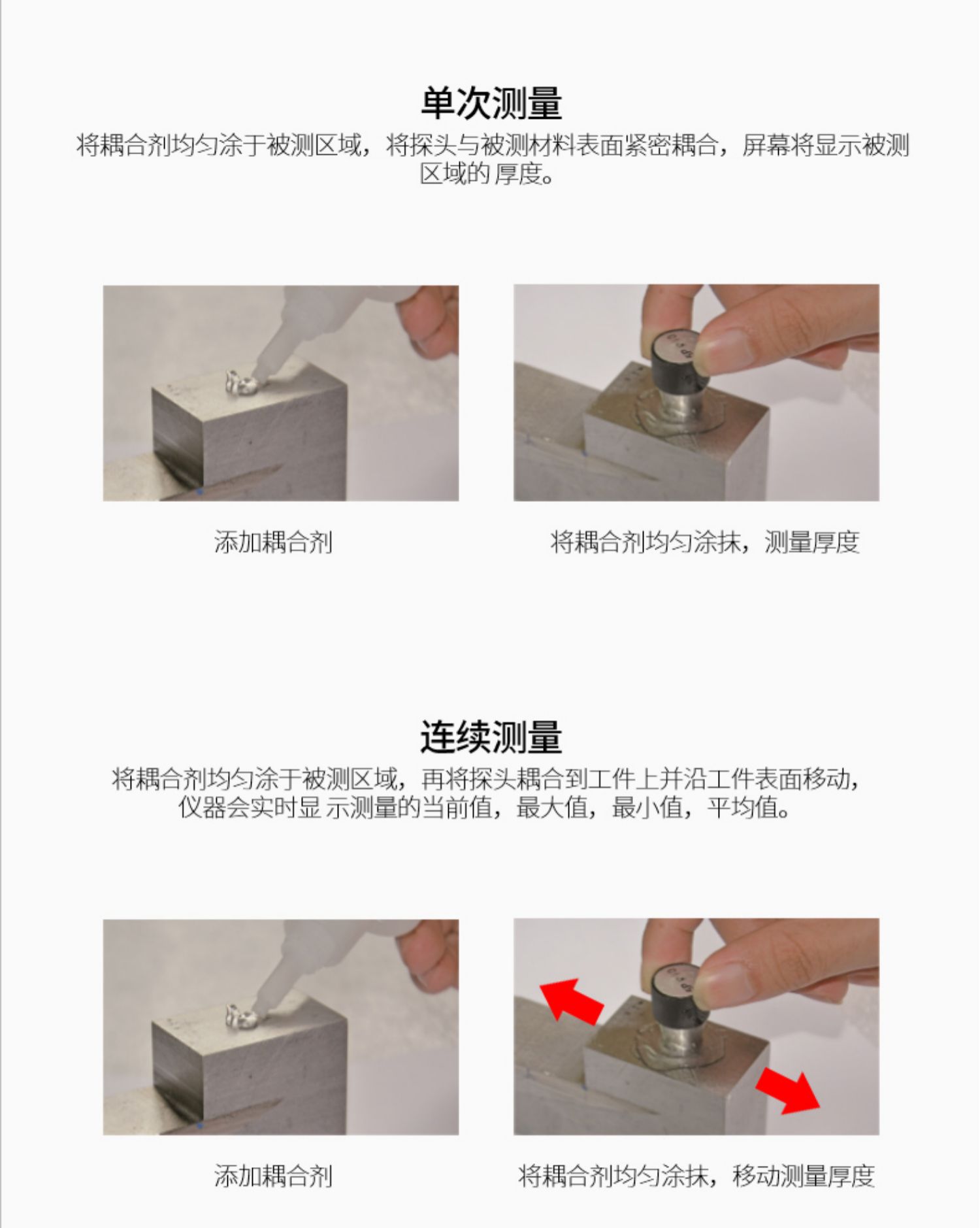 单次测量

将耦合剂均匀涂于被测区域，将探头与被测材料表面紧密耦合，屏幕将显示被测区域的 厚度。

添加耦合剂

将耦合剂均匀涂抹，测量厚度

连续测量

将耦合剂均匀涂于被测区域，再将探头耦合到工件上并沿工件表面移动，仪器会实时显 示测量的当前值，最大值，最小值，平均值。

添加耦合剂

将耦合剂均匀涂抹，移动测量厚度