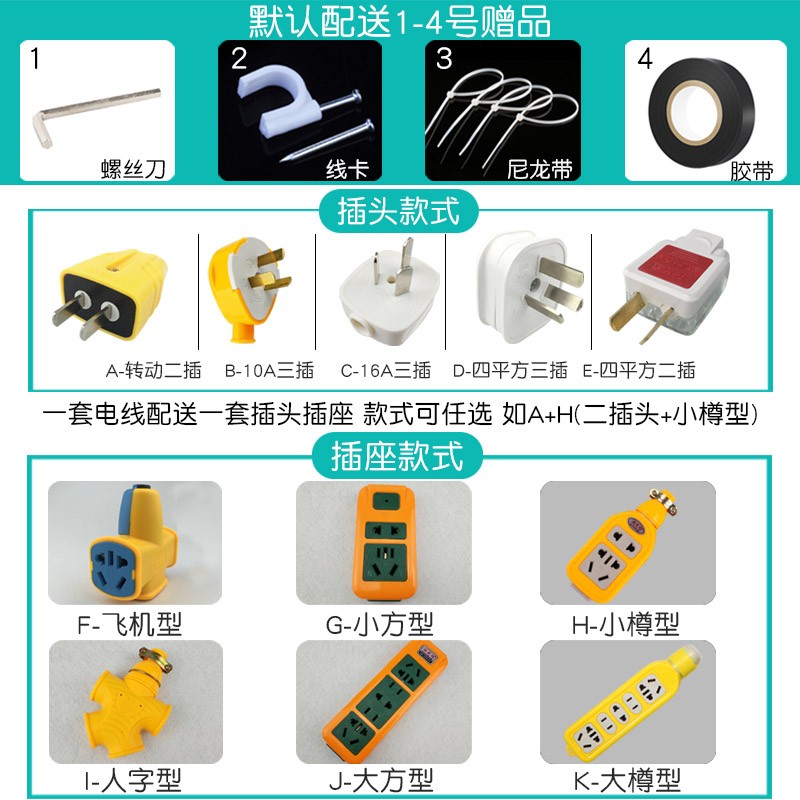 默认配送1-4号赠品

1 螺丝刀

2 线卡

3 尼龙带

4 胶带

插头款式

A-转动二插 B-10A三插 C-16A三插 D-四平方三插 E-四平方二插

一套电线配送一套插头插座 款式可任选 如A+H(二插头+小樽型)

插座款式

F-飞机型 G-小方型 H-小樽型

I-人字型 J-大方型 K-大樽型