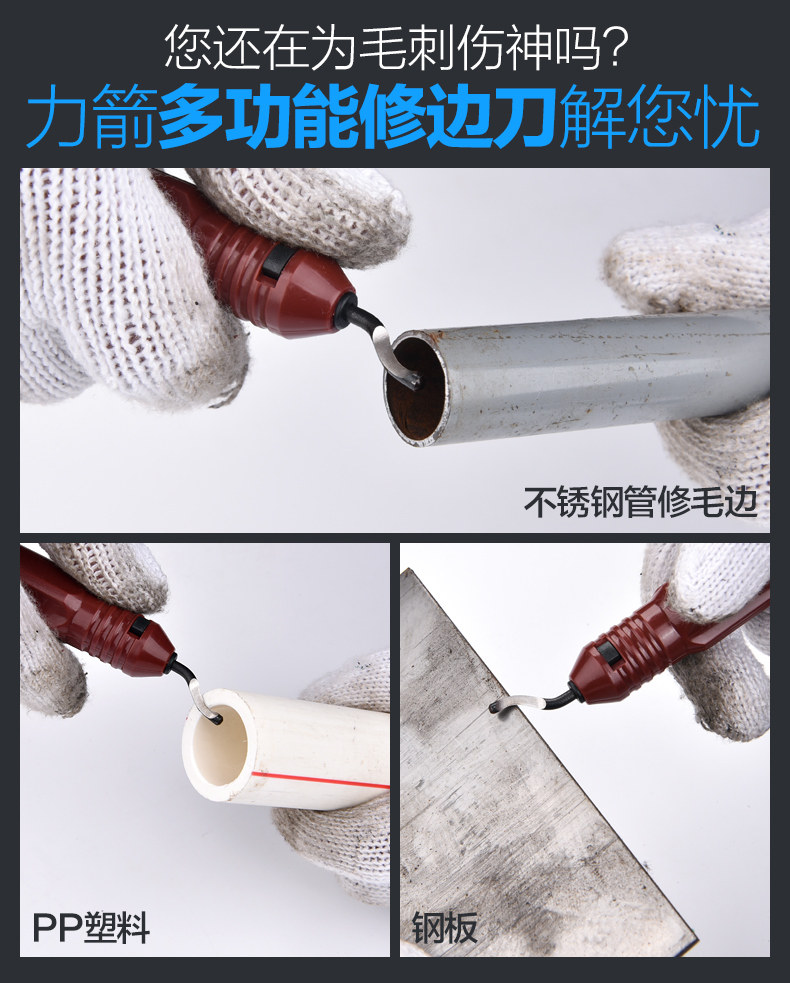 您还在为毛刺伤神吗?
力箭多功能修边刀解您忧

不锈钢管修毛边

PP塑料

钢板