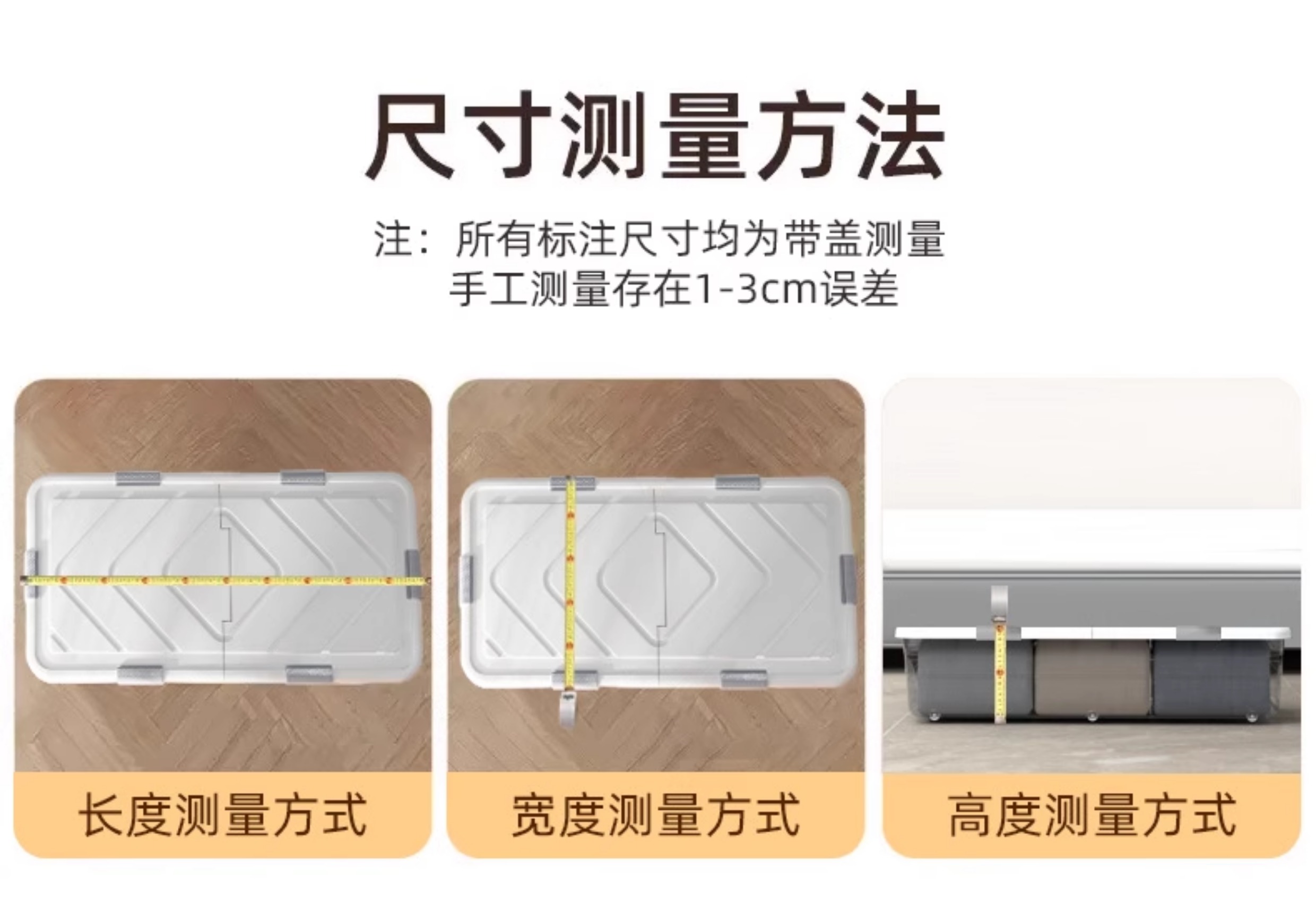 尺寸测量方法

注：所有标注尺寸均为带盖测量
手工测量存在1-3cm误差

长度测量方式

宽度测量方式

高度测量方式