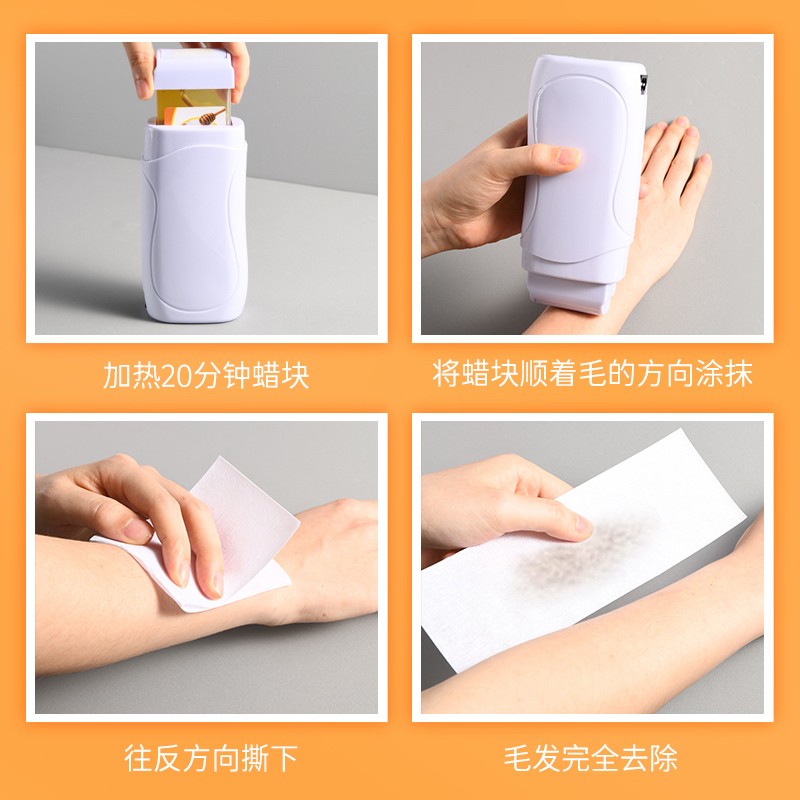 加热20分钟蜡块

将蜡块顺着毛的方向涂抹

往反方向撕下

毛发完全去除