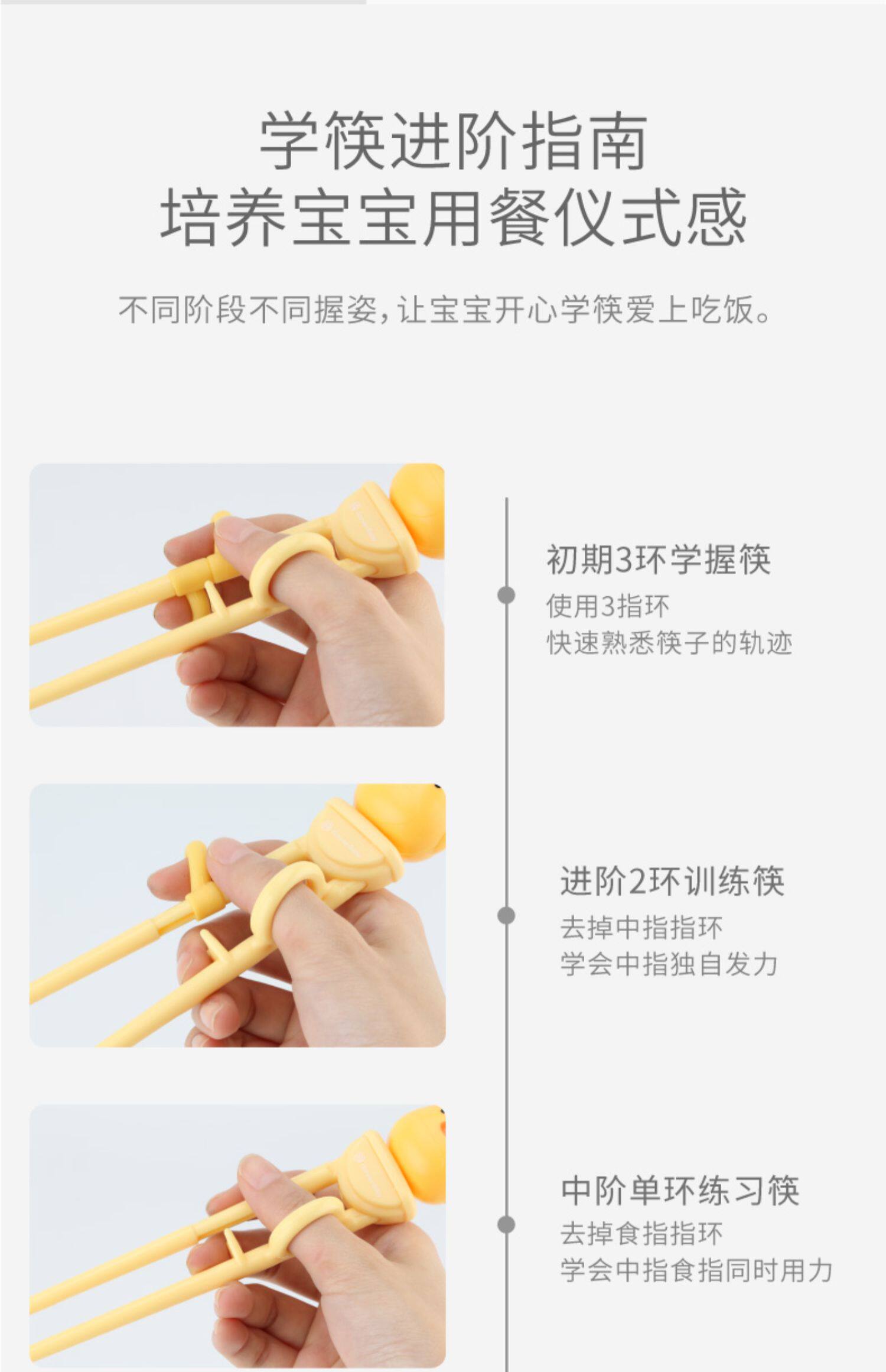 学筷进阶指南
培养宝宝用餐仪式感

不同阶段不同握姿，让宝宝开心学筷爱上吃饭。

初期3环学握筷
使用3指环
快速熟悉筷子的轨迹

进阶2环训练筷
去掉中指指环
学会中指独自发力

中阶单环练习筷
去掉食指指环
学会中指食指同时用力