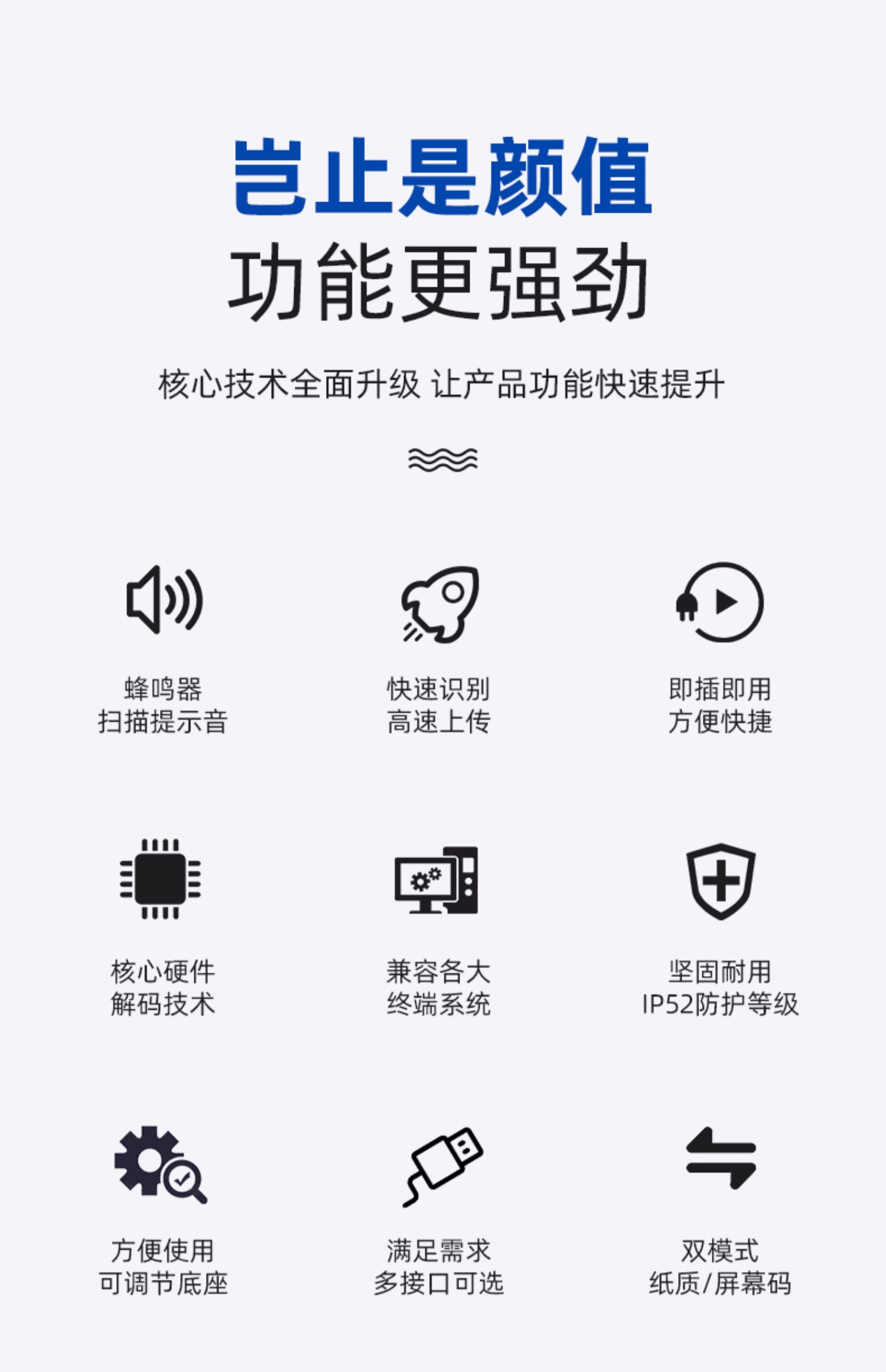 岂止是颜值
功能更强劲

核心技术全面升级 让产品功能快速提升

蜂鸣器
扫描提示音

快速识别
高速上传

即插即用
方便快捷

核心硬件
解码技术

兼容各大
终端系统

坚固耐用
IP52防护等级

方便使用
可调节底座

满足需求
多接口可选

双模式
纸质/屏幕码