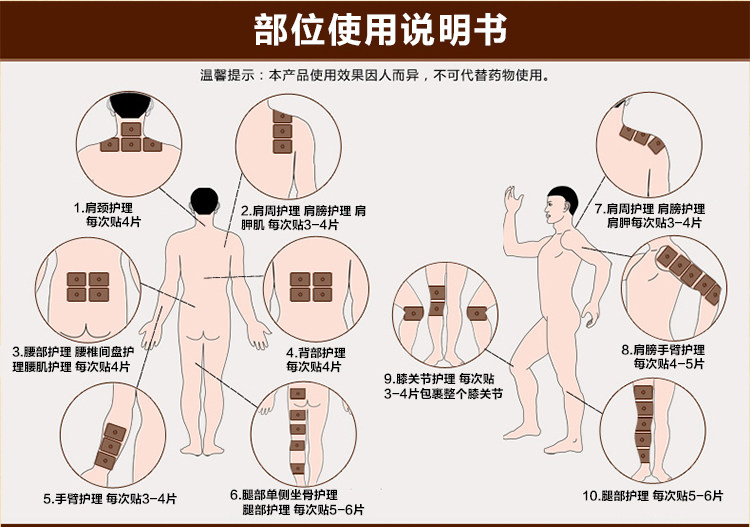 部位使用说明书

温馨提示：本产品使用效果因人而异，不可代替药物使用。

1.肩颈护理
每次贴4片

2.肩周护理 肩膀护理 肩胛肌 每次贴3-4片

3.腰部护理 腰椎间盘护理腰肌护理 每次贴4片

4.背部护理
每次贴4片

5.手臂护理 每次贴3-4片

6.腿部单侧坐骨护理
腿部护理 每次贴5-6片

7.肩周护理 肩膀护理
肩胛每次贴3-4片

8.肩膀手臂护理
每次贴4-5片

9.膝关节护理 每次贴
3-4片包裹整个膝关节

10.腿部护理 每次贴5-6片