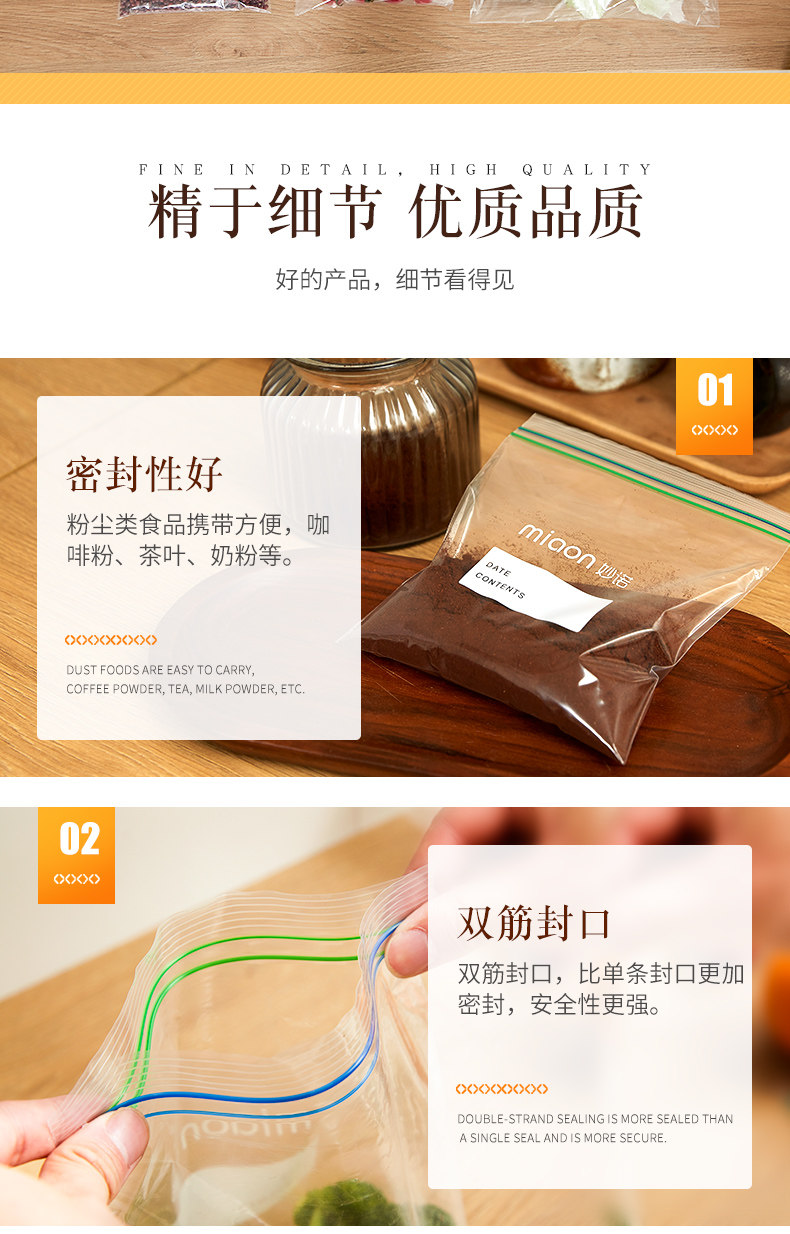 FINE IN DETAIL, HIGH QUALITY
精于细节 优质品质
好的产品，细节看得见

01

密封性好
粉尘类食品携带方便，咖啡粉、茶叶、奶粉等。

DUST FOODS ARE EASY TO CARRY, COFFEE POWDER, TEA, MILK POWDER, ETC.

miaon 妙诺
DATE
CONTENTS

02

双筋封口
双筋封口，比单条封口更加密封，安全性更强。

DOUBLE-STRAND SEALING IS MORE SEALED THAN A SINGLE SEAL AND IS MORE SECURE.

miaon