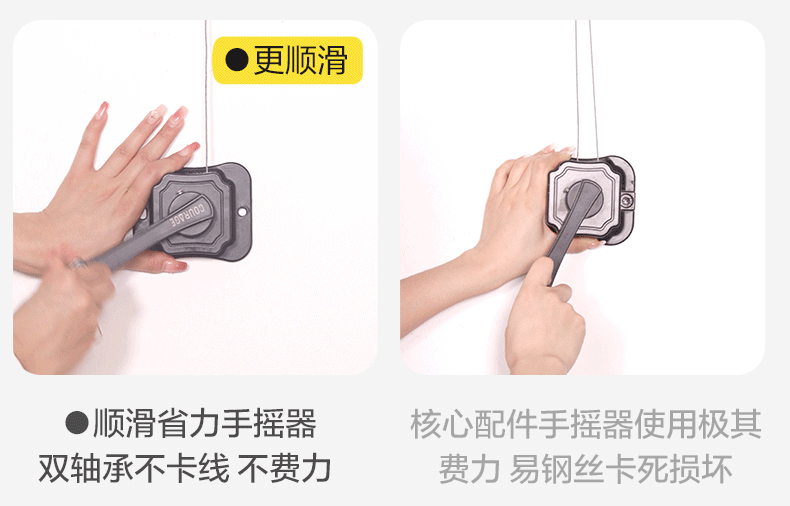 ●更顺滑

COURAGE

●顺滑省力手摇器
双轴承不卡线 不费力

核心配件手摇器使用极其费力 易钢丝卡死损坏