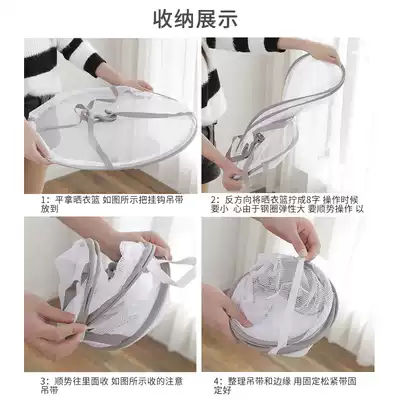 收纳展示

1：平拿晒衣篮 如图所示把挂钩吊带放到

2：反方向将晒衣篮拧成8字 操作时候要小 心由于钢圈弹性大 要顺势操作 以

3：顺势往里面收 如图所示收的注意吊带

4：整理吊带和边缘 用固定松紧带固定好