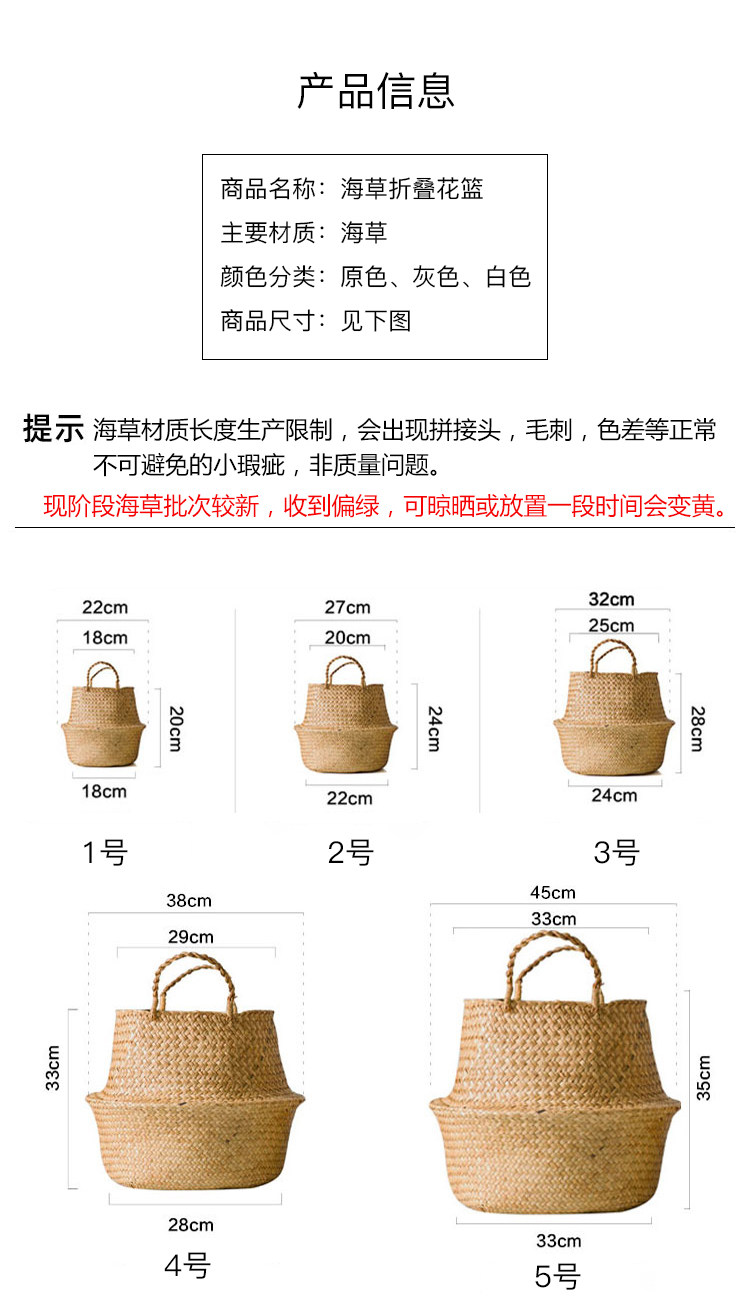 产品信息

商品名称：海草折叠花篮
主要材质：海草
颜色分类：原色、灰色、白色
商品尺寸：见下图

提示 海草材质长度生产限制，会出现拼接头，毛刺，色差等正常不可避免的小瑕疵，非质量问题。

现阶段海草批次较新，收到偏绿，可晾晒或放置一段时间会变黄。

22cm
18cm
20cm
18cm
1号

27cm
20cm
24cm
22cm
2号

32cm
25cm
28cm
24cm
3号

38cm
29cm
33cm
28cm
4号

45cm
33cm
35cm
33cm
5号