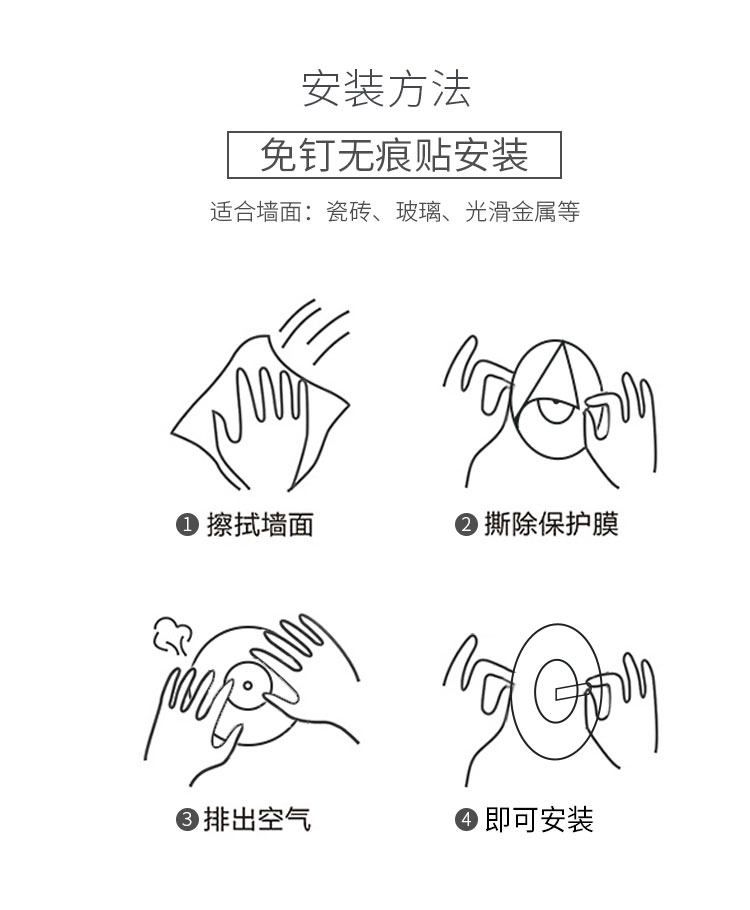 安装方法

免钉无痕贴安装

适合墙面：瓷砖、玻璃、光滑金属等

❶ 擦拭墙面

❷ 撕除保护膜

❸ 排出空气

❹ 即可安装