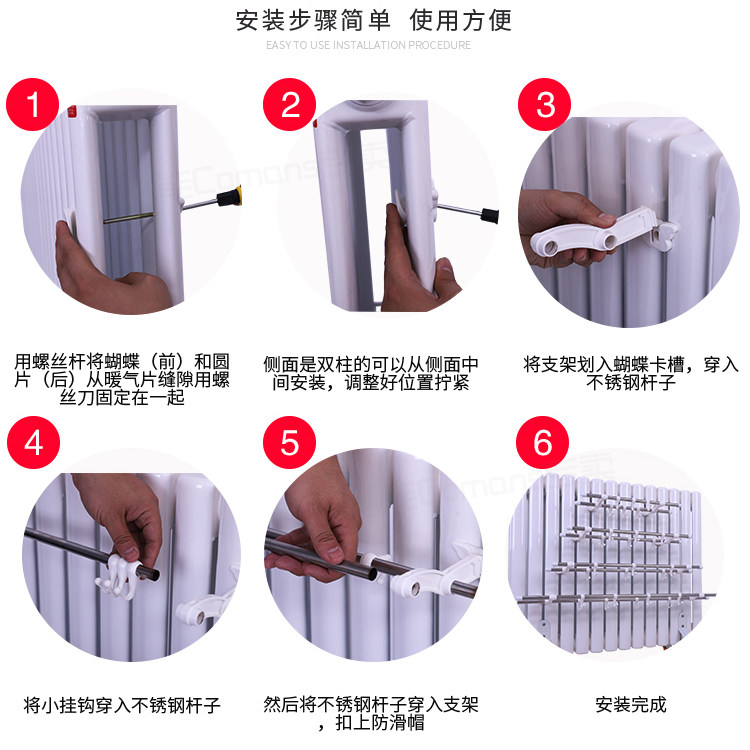 安装步骤简单 使用方便
EASY TO USE INSTALLATION PROCEDURE

1

用螺丝杆将蝴蝶（前）和圆片（后）从暖气片缝隙用螺丝刀固定在一起

2

侧面是双柱的可以从侧面中间安装，调整好位置拧紧

3

将支架划入蝴蝶卡槽，穿入不锈钢杆子

4

将小挂钩穿入不锈钢杆子

5

然后将不锈钢杆子穿入支架，扣上防滑帽

6

安装完成