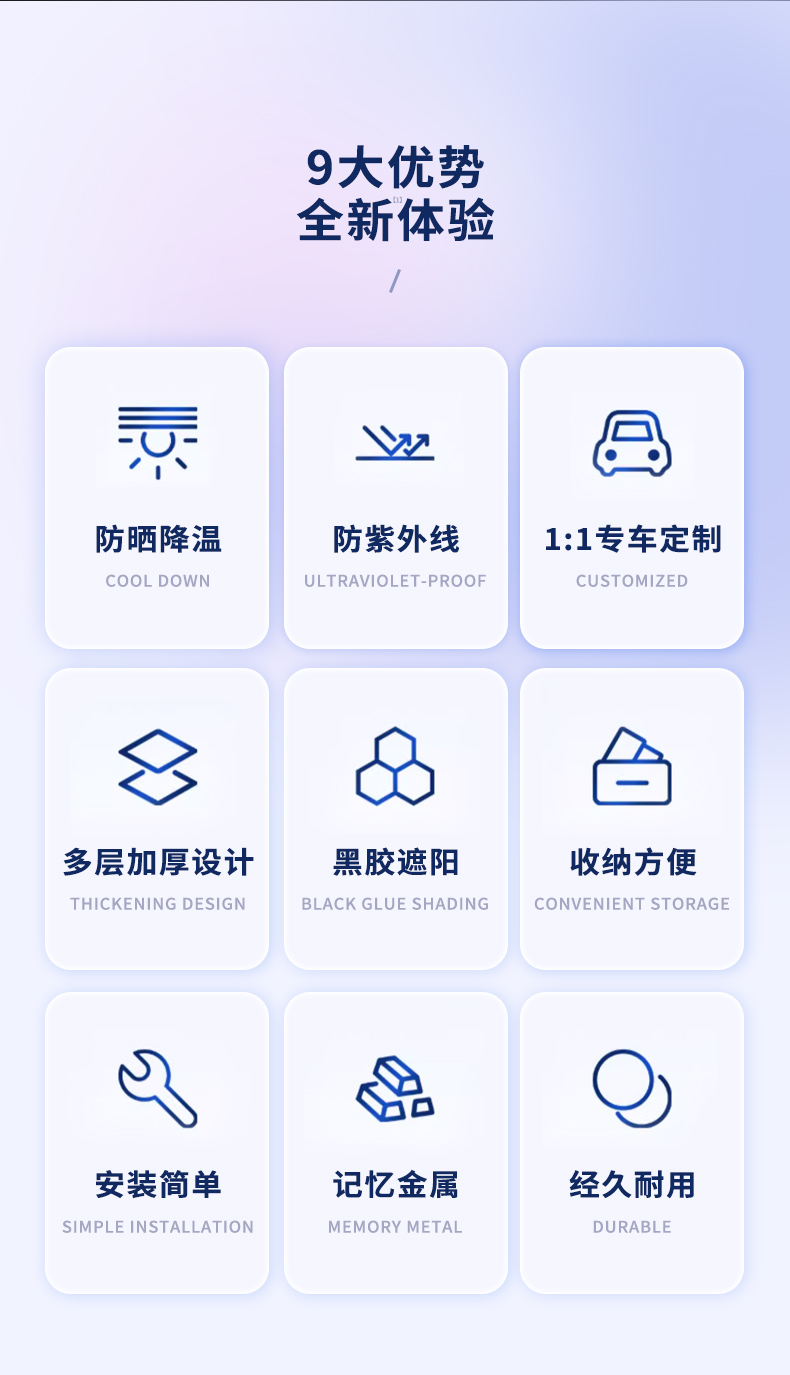 9大优势
全新体验

/

防晒降温
COOL DOWN

防紫外线
ULTRAVIOLET-PROOF

1:1专车定制
CUSTOMIZED

多层加厚设计
THICKENING DESIGN

黑胶遮阳
BLACK GLUE SHADING

收纳方便
CONVENIENT STORAGE

安装简单
SIMPLE INSTALLATION

记忆金属
MEMORY METAL

经久耐用
DURABLE