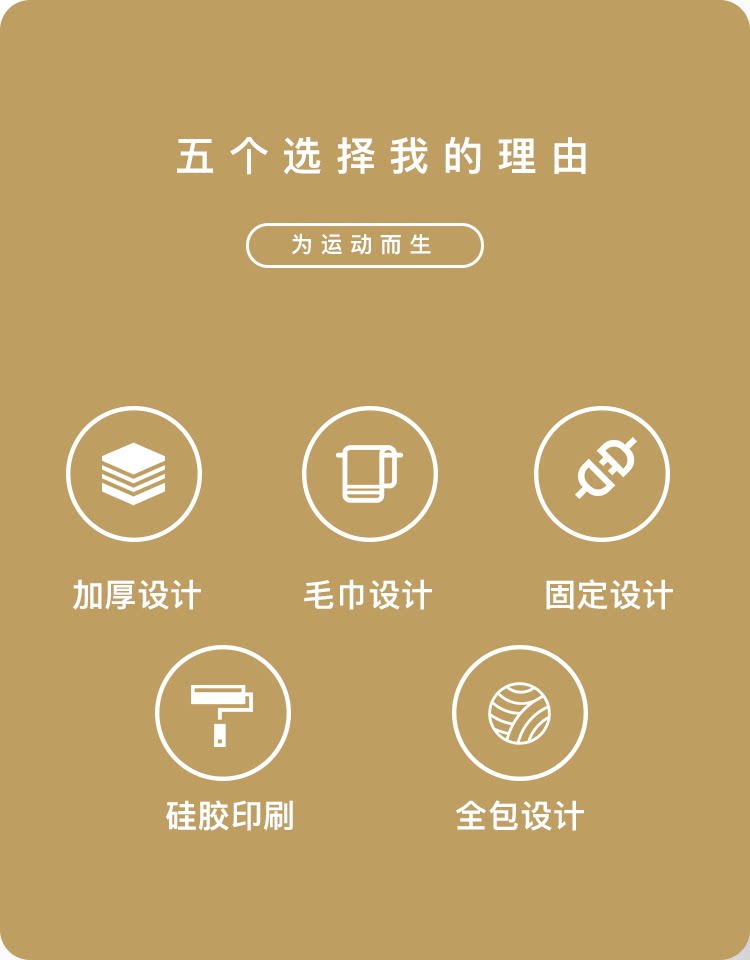 五个选择我的理由

为运动而生

加厚设计

毛巾设计

固定设计

硅胶印刷

全包设计