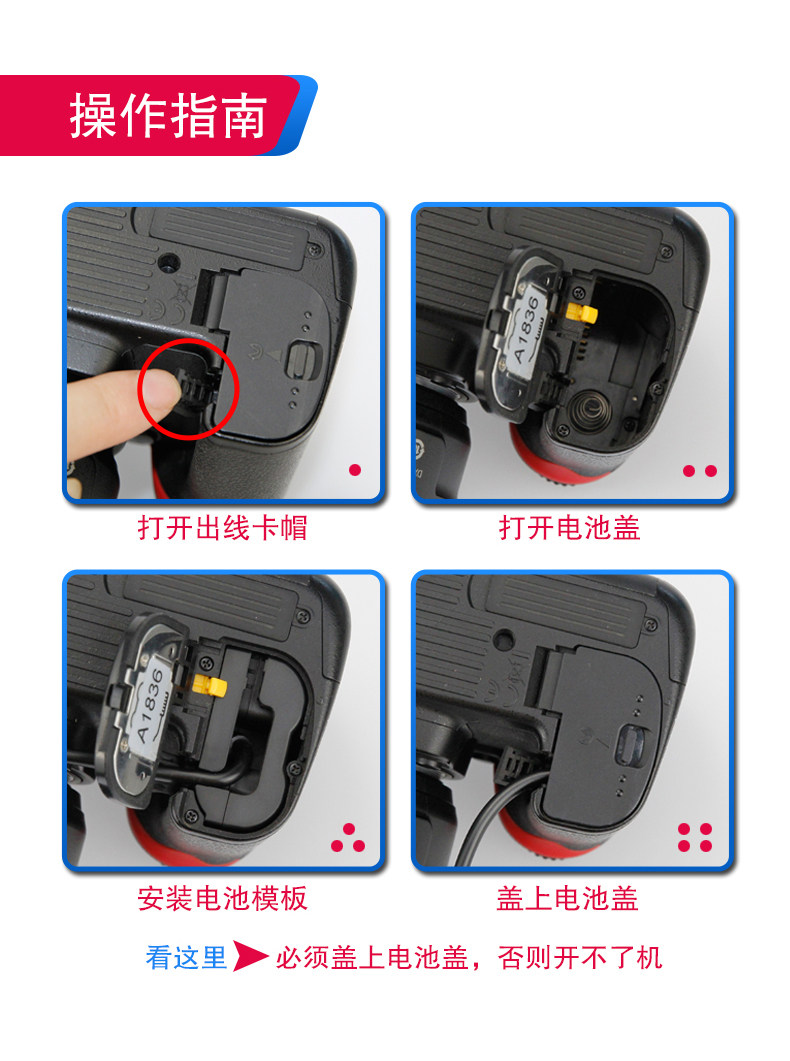 操作指南

A1836

打开出线卡帽

打开电池盖

A1836

安装电池模板

盖上电池盖

看这里 必须盖上电池盖，否则开不了机