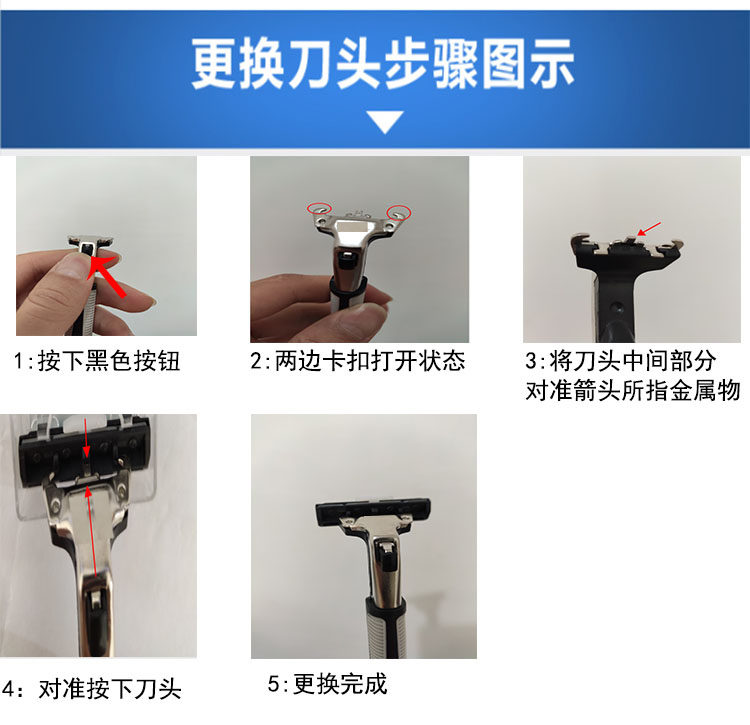 更换刀头步骤图示

1:按下黑色按钮

2:两边卡扣打开状态

3:将刀头中间部分对准箭头所指金属物

4：对准按下刀头

5:更换完成