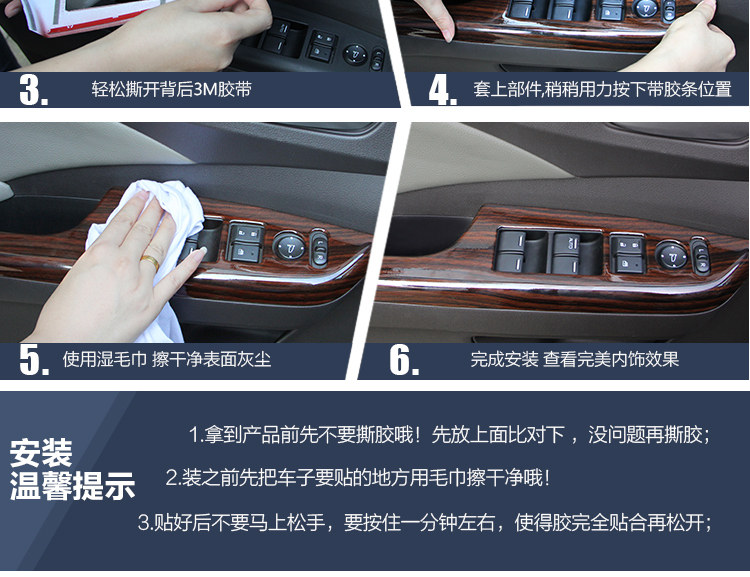 3. 轻松撕开背后3M胶带

4. 套上部件,稍稍用力按下带胶条位置

5. 使用湿毛巾 擦干净表面灰尘

6. 完成安装 查看完美内饰效果

安装
温馨提示

1.拿到产品前先不要撕胶哦！先放上面比对下，没问题再撕胶；

2.装之前先把车子要贴的地方用毛巾擦干净哦！

3.贴好后不要马上松手，要按住一分钟左右，使得胶完全贴合再松开；