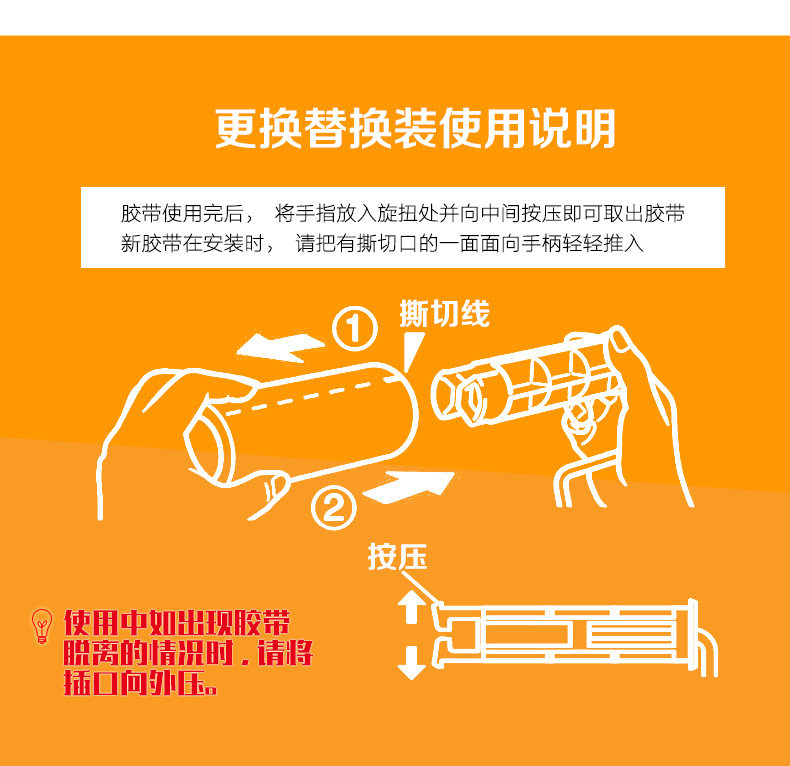 更换替换装使用说明

胶带使用完后， 将手指放入旋扭处并向中间按压即可取出胶带
新胶带在安装时， 请把有撕切口的一面面向手柄轻轻推入

① 撕切线

②

按压

使用中如出现胶带脱离的情况时，请将插口向外压。