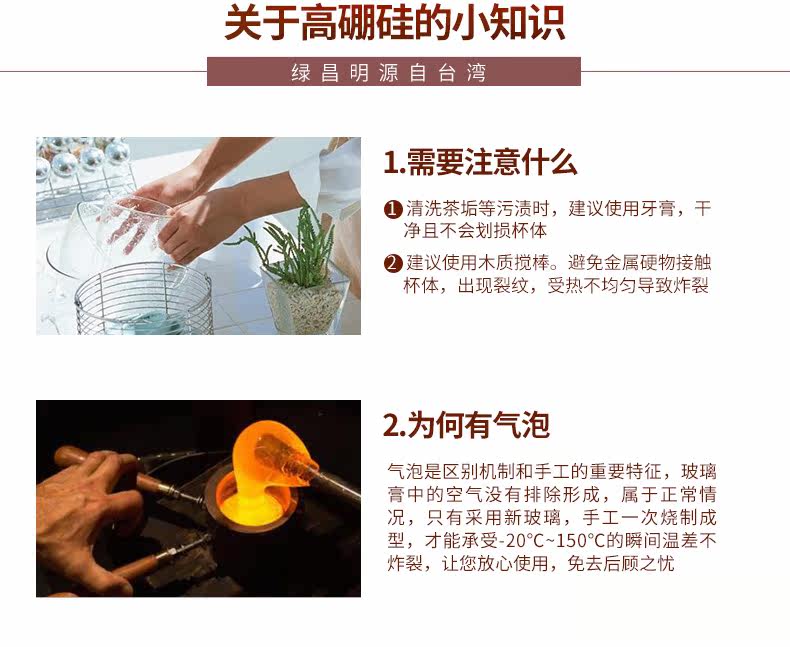 关于高硼硅的小知识

绿昌明源自台湾

1.需要注意什么

❶ 清洗茶垢等污渍时，建议使用牙膏，干净且不会划损杯体

❷ 建议使用木质搅棒。避免金属硬物接触杯体，出现裂纹，受热不均匀导致炸裂

2.为何有气泡

气泡是区别机制和手工的重要特征，玻璃膏中的空气没有排除形成，属于正常情况，只有采用新玻璃，手工一次烧制成型，才能承受-20°C~150°C的瞬间温差不炸裂，让您放心使用，免去后顾之忧