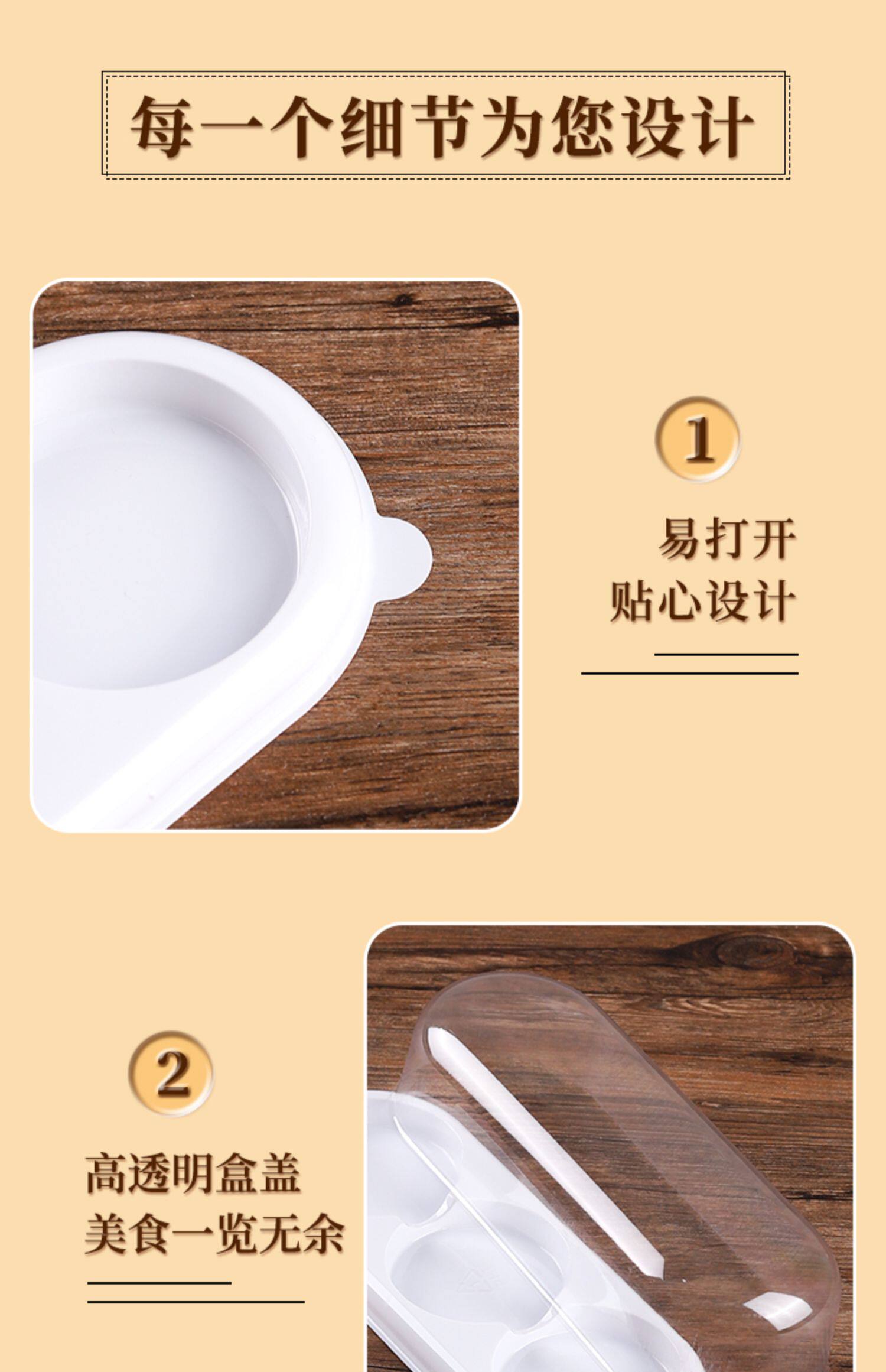 每一个细节为您设计

1

易打开
贴心设计

2

高透明盒盖
美食一览无余