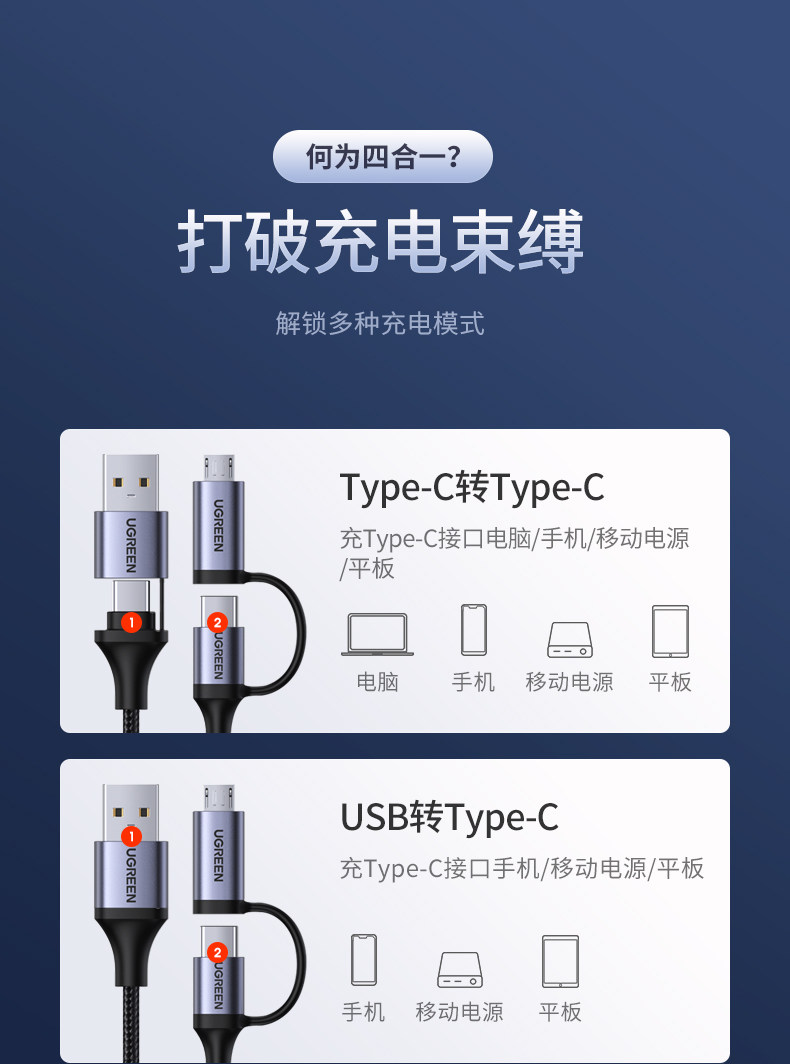 何为四合一？

打破充电束缚

解锁多种充电模式

UGREEN
UGREEN
1
2
UGREEN

Type-C转Type-C

充Type-C接口电脑/手机/移动电源/平板

电脑 手机 移动电源 平板

1
UGREEN
UGREEN
2
UGREEN

USB转Type-C

充Type-C接口手机/移动电源/平板

手机 移动电源 平板